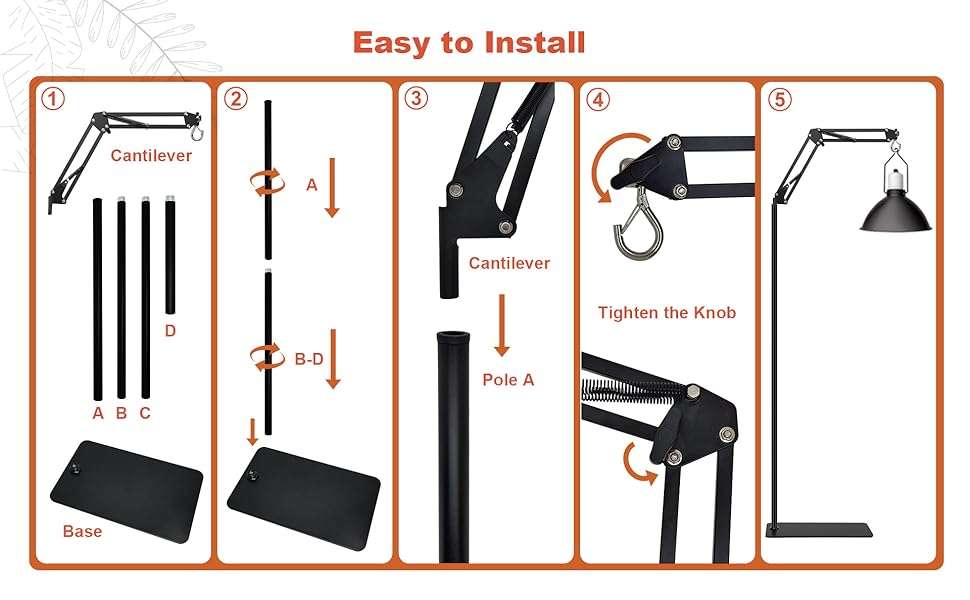 Easy to Install

①

Cantilever

D

A B C

Base

②

A

B-D

③

Cantilever

Pole A

④

Tighten the Knob

⑤