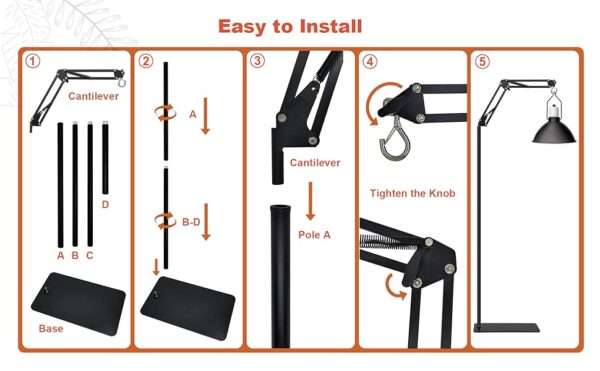 Easy to Install

①
Cantilever
D
A B C
Base

②
A
B-D

③
Cantilever
Pole A

④
Tighten the Knob

⑤