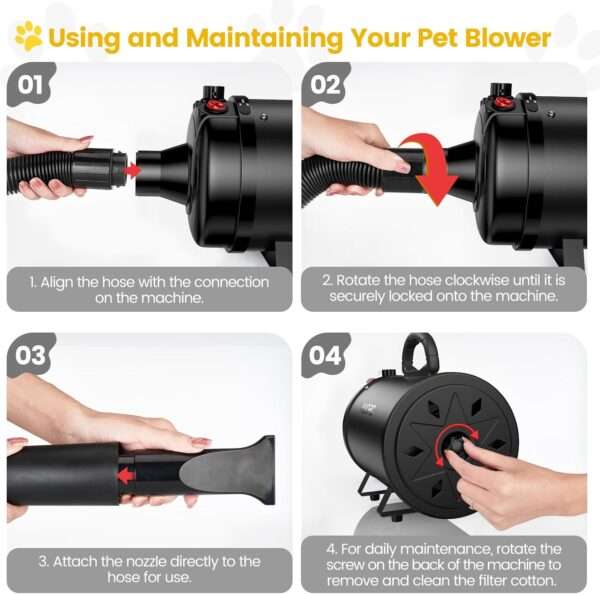 Using and Maintaining Your Pet Blower

01

1. Align the hose with the connection on the machine.

02

2. Rotate the hose clockwise until it is securely locked onto the machine.

03

3. Attach the nozzle directly to the hose for use.

04

4. For daily maintenance, rotate the screw on the back of the machine to remove and clean the filter cotton.