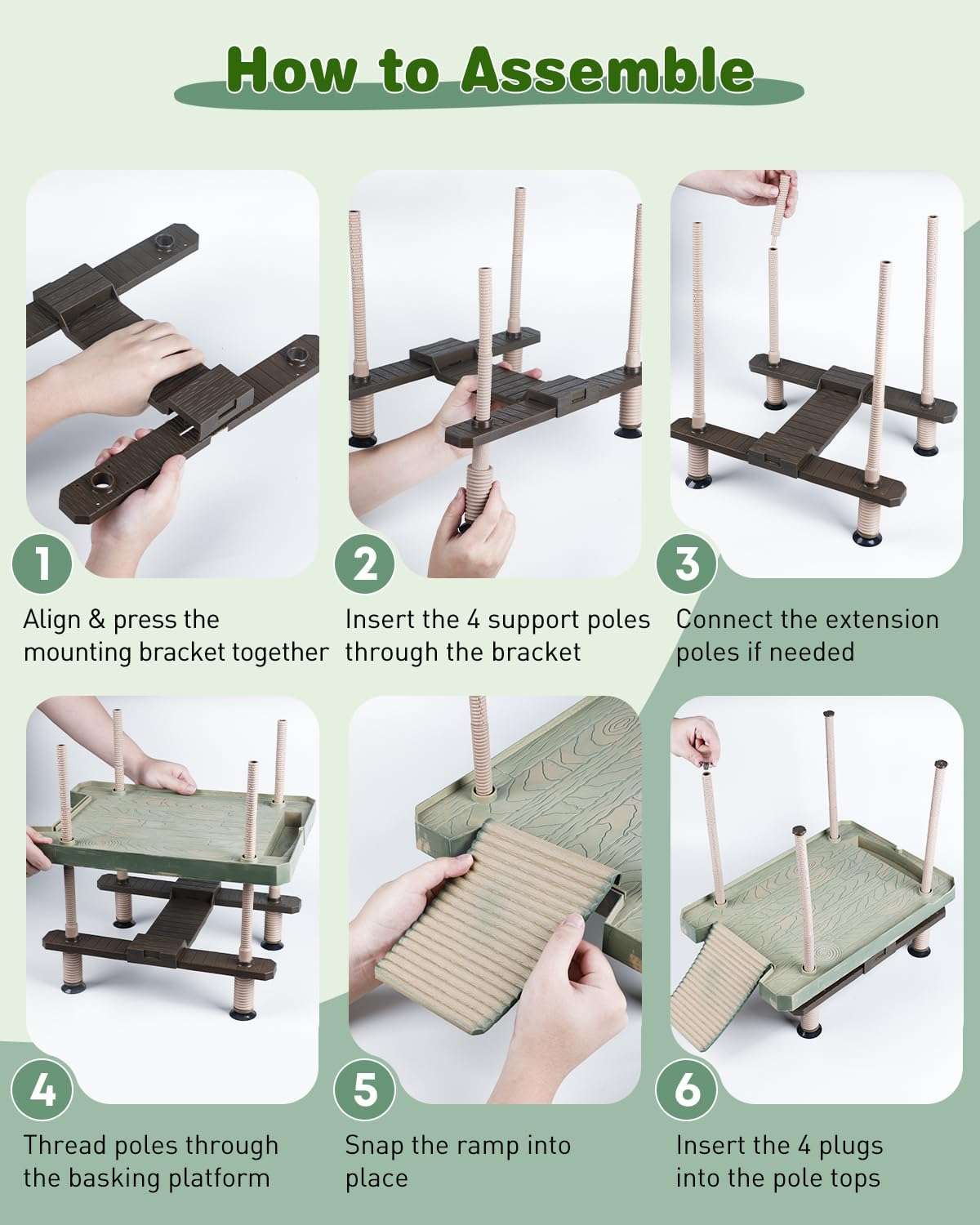 How to Assemble

1

Align & press the mounting bracket together

2

Insert the 4 support poles through the bracket

3

Connect the extension poles if needed

4

Thread poles through the basking platform

5

Snap the ramp into place

6

Insert the 4 plugs into the pole tops