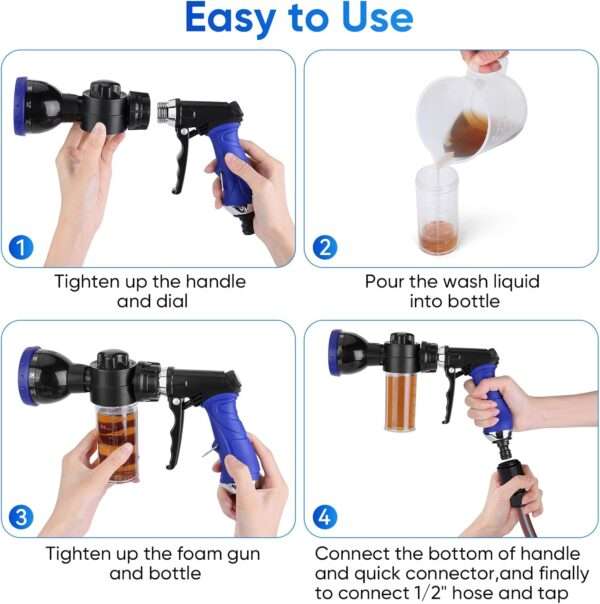 Easy to Use

1

Tighten up the handle and dial

2

Pour the wash liquid into bottle

3

Tighten up the foam gun and bottle

4

Connect the bottom of handle and quick connector,and finally to connect 1/2" hose and tap