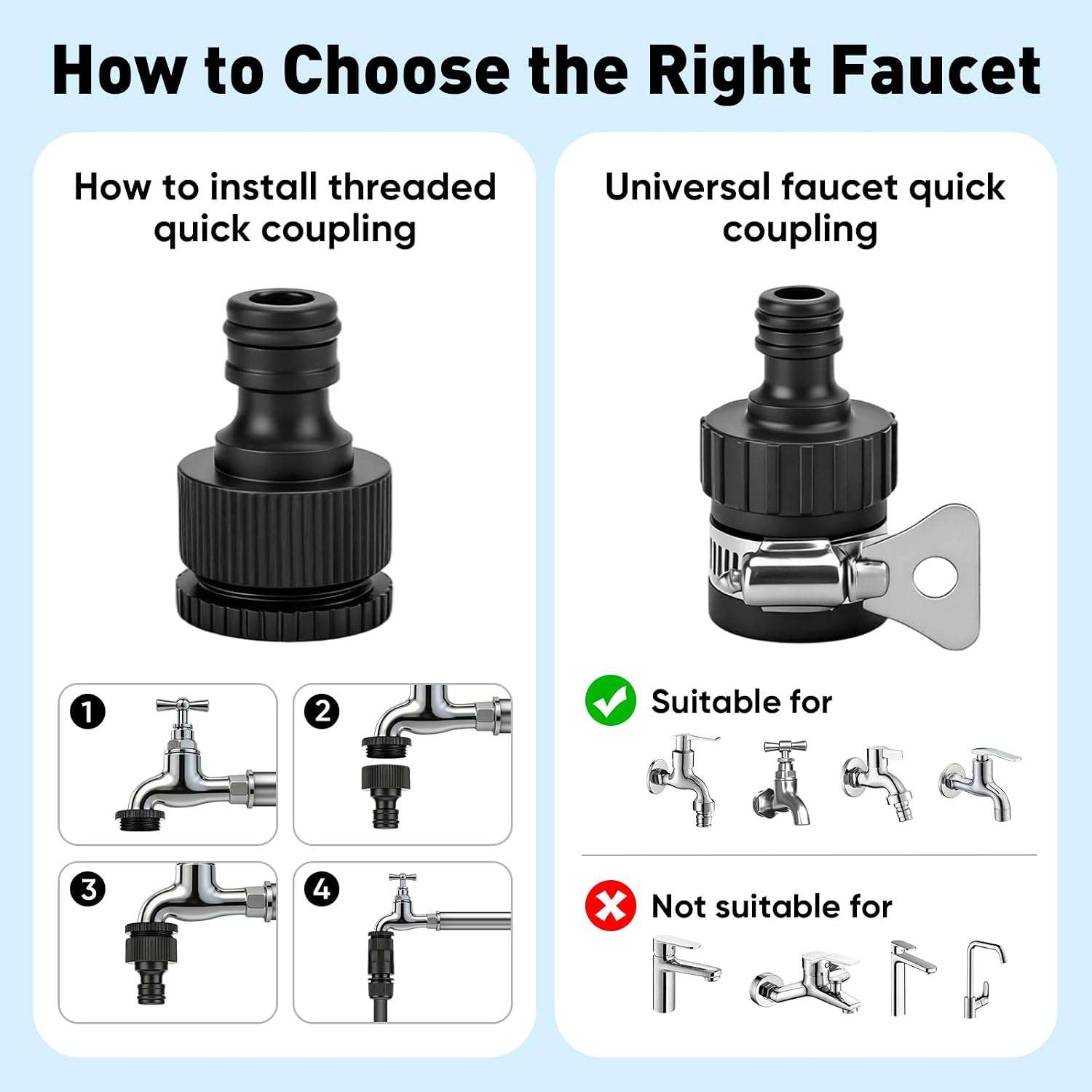 How to Choose the Right Faucet

How to install threaded quick coupling

1

2

3

4

Universal faucet quick coupling

Suitable for

Not suitable for