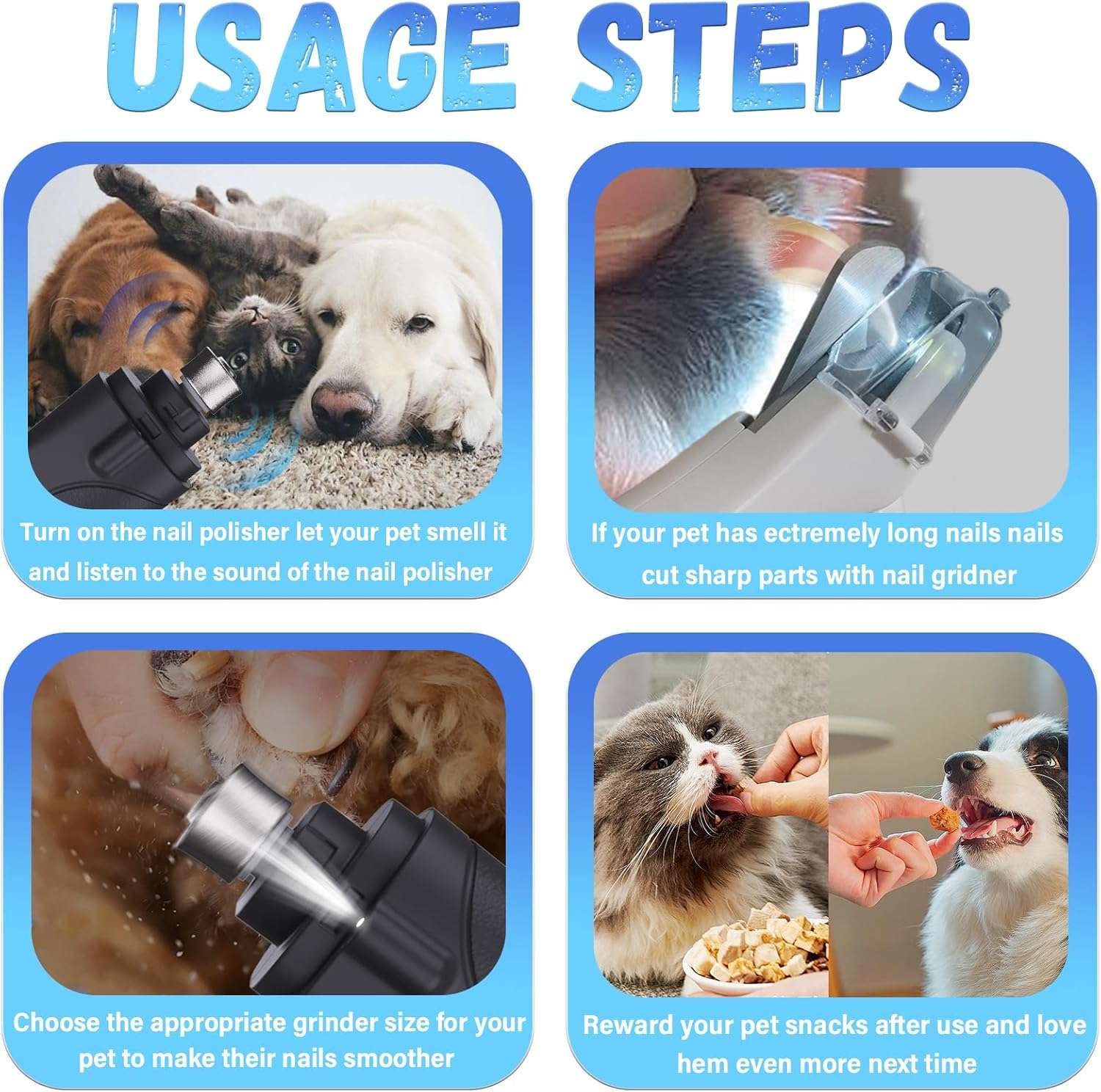 USAGE STEPS

Turn on the nail polisher let your pet smell it and listen to the sound of the nail polisher

If your pet has ectremely long nails nails cut sharp parts with nail gridner

Choose the appropriate grinder size for your pet to make their nails smoother

Reward your pet snacks after use and love hem even more next time