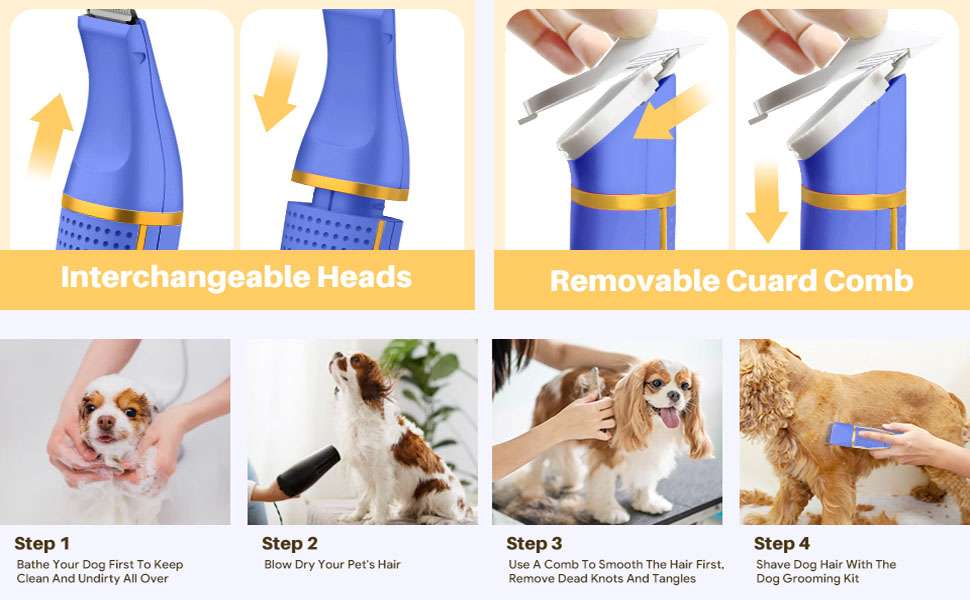 Interchangeable Heads

Removable Cuard Comb

Step 1
Bathe Your Dog First To Keep Clean And Undirty All Over

Step 2
Blow Dry Your Pet's Hair

Step 3
Use A Comb To Smooth The Hair First, Remove Dead Knots And Tangles

Step 4
Shave Dog Hair With The Dog Grooming Kit