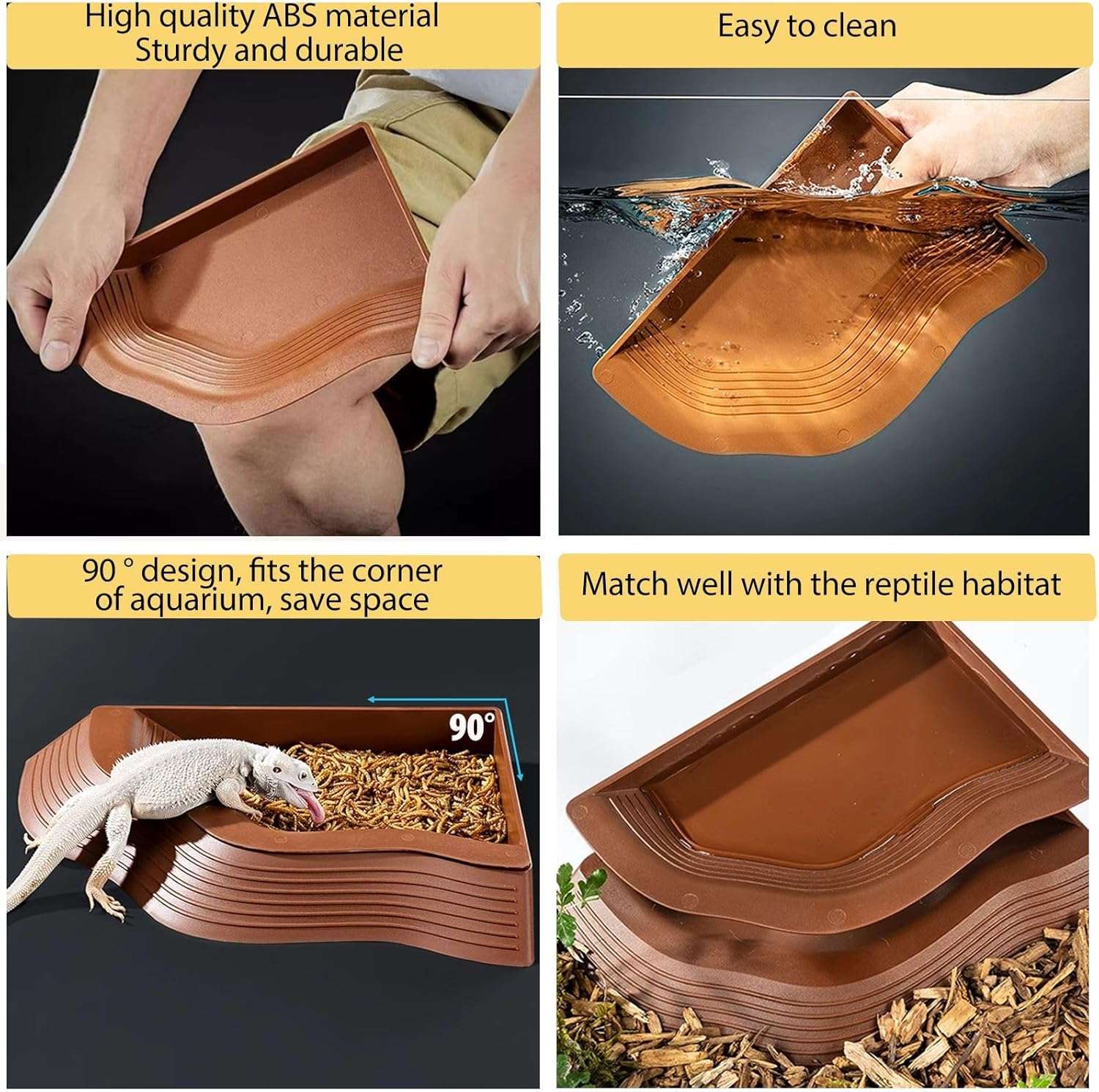 High quality ABS material
Sturdy and durable

Easy to clean

90 ° design, fits the corner of aquarium, save space

90°

Match well with the reptile habitat