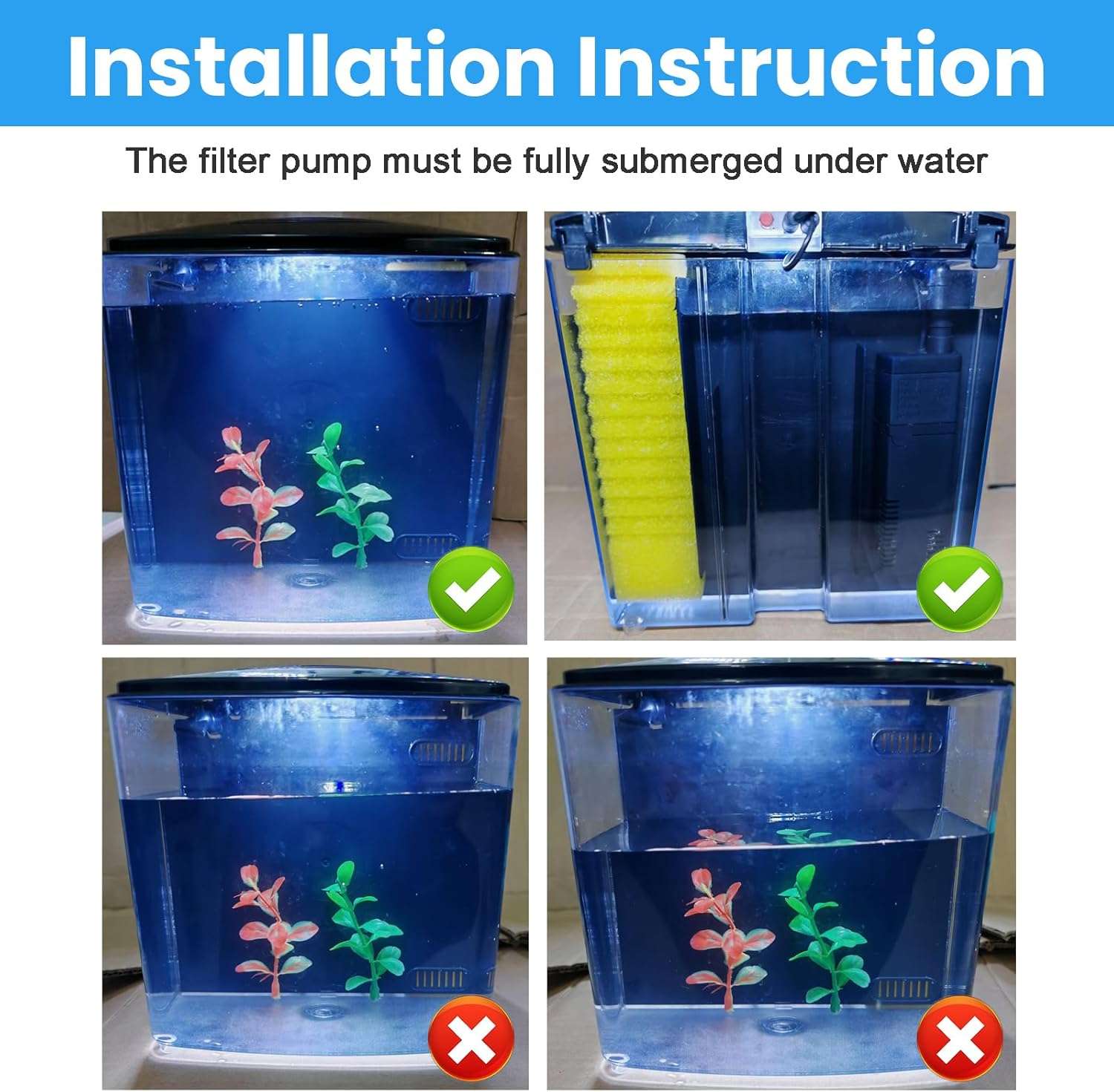 Installation Instruction

The filter pump must be fully submerged under water