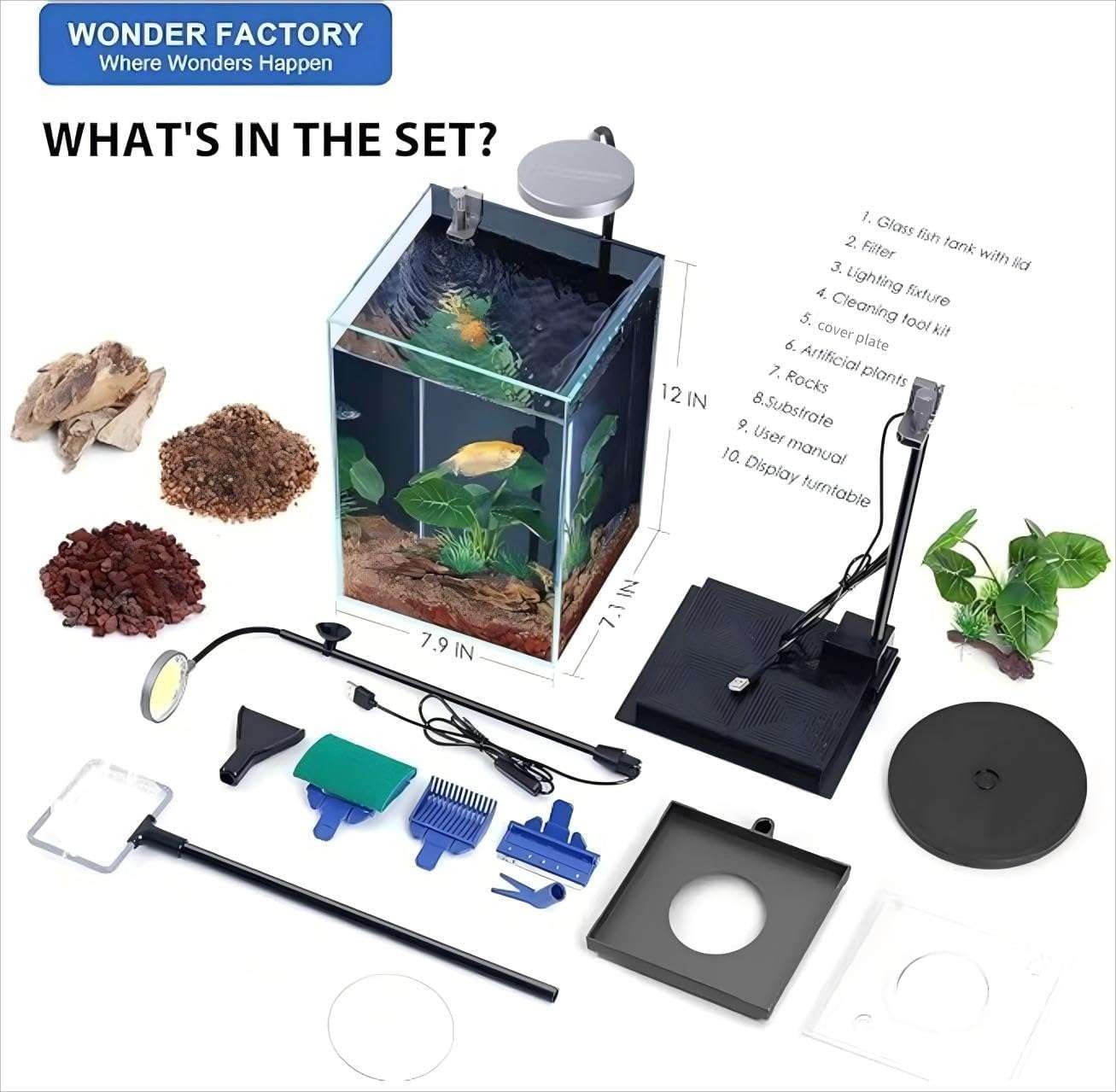 WONDER FACTORY
Where Wonders Happen

WHAT'S IN THE SET?

1. Glass fish tank with lid
2. Filter
3. Lighting fixture
4. Cleaning tool kit
5. cover plate
6. Artificial plants
7. Rocks
8.Substrate
9. User manual
10. Display turntable

12 IN
7.1 IN
7.9 IN