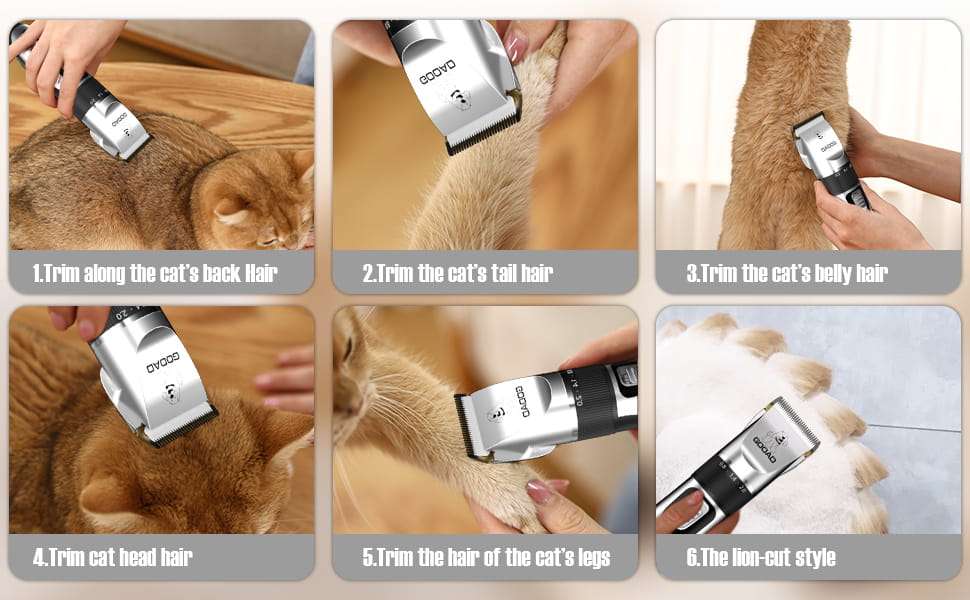 GOOAD

1.Trim along the cat's back Hair

GOOAD

2.Trim the cat's tail hair

GOOAD

3.Trim the cat's belly hair

GOOAD

4.Trim cat head hair

GOOAD

5.Trim the hair of the cat's legs

GOOAD

6.The lion-cut style