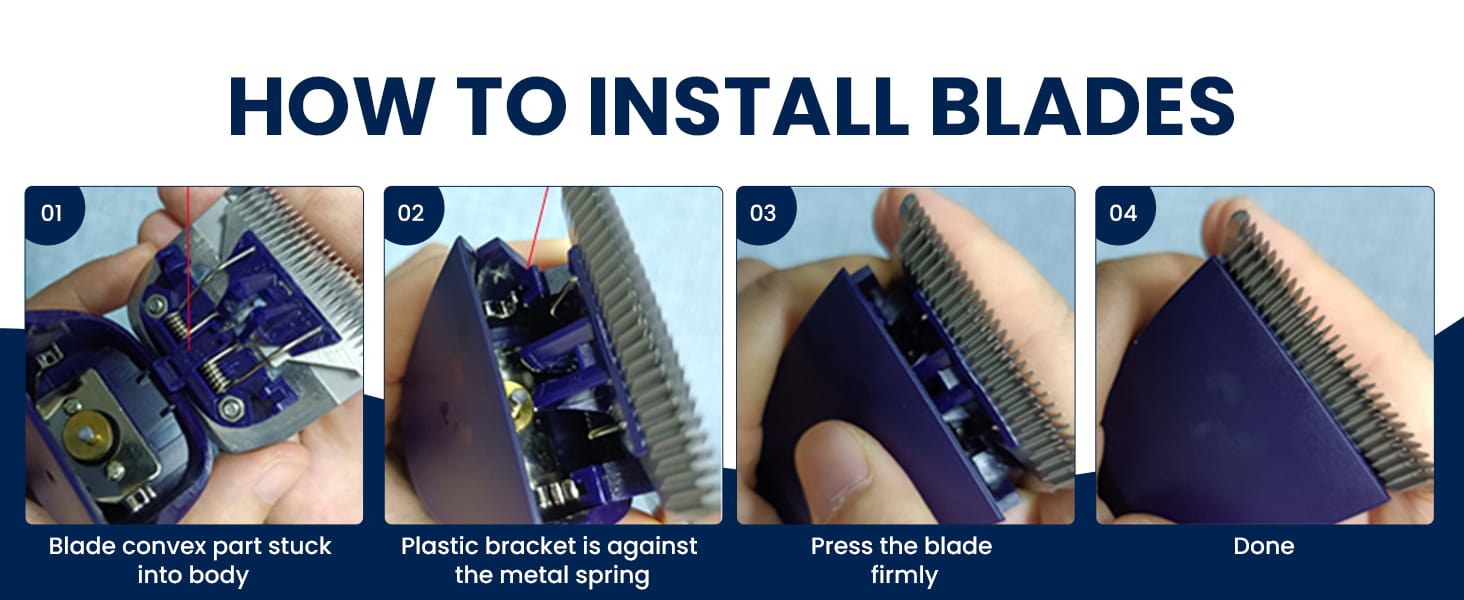 HOW TO INSTALL BLADES

01

Blade convex part stuck into body

02

Plastic bracket is against the metal spring

03

Press the blade firmly

04

Done