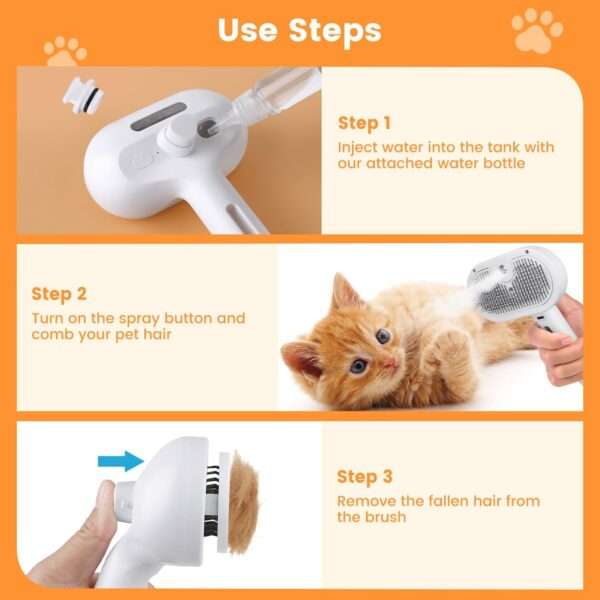 Use Steps

Step 1
Inject water into the tank with our attached water bottle

Step 2
Turn on the spray button and comb your pet hair

Step 3
Remove the fallen hair from the brush