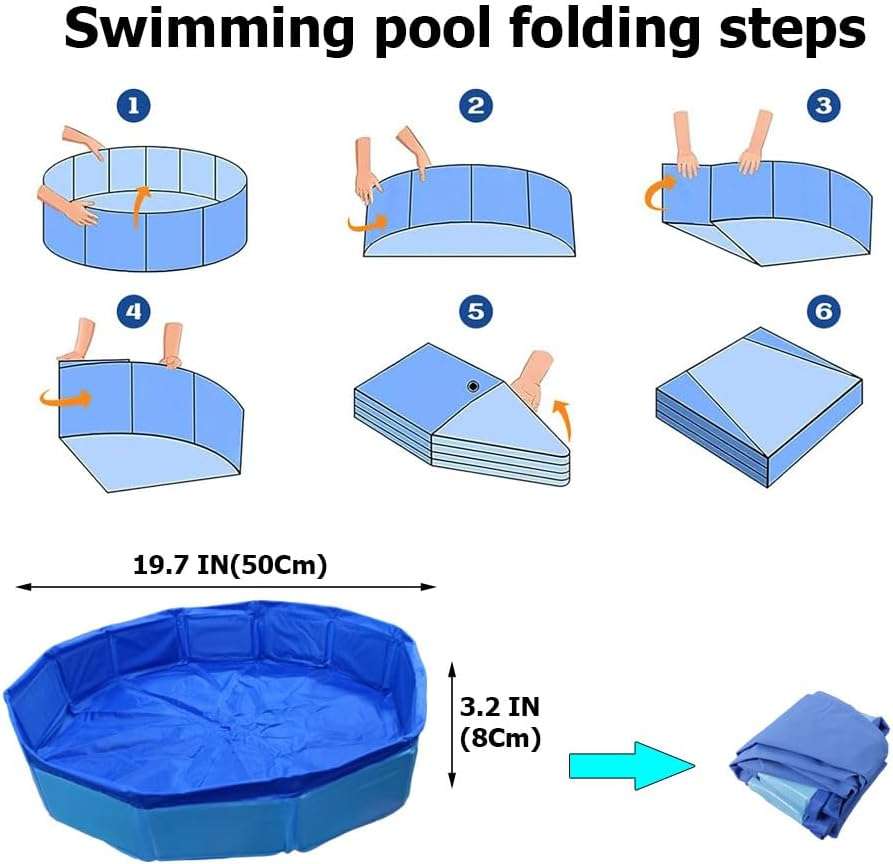 Swimming pool folding steps

1

2

3

4

5

6

19.7 IN(50Cm)

3.2 IN (8Cm)