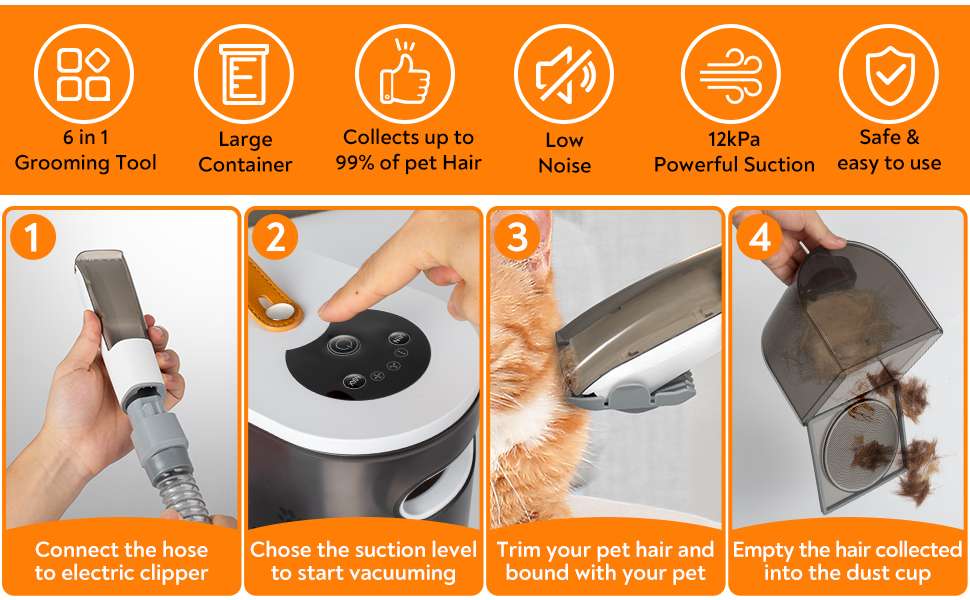 6 in 1 Grooming Tool

Large Container

Collects up to 99% of pet Hair

Low Noise

12kPa Powerful Suction

Safe & easy to use

1

Connect the hose to electric clipper

2

Chose the suction level to start vacuuming

3

Trim your pet hair and bound with your pet

4

Empty the hair collected into the dust cup