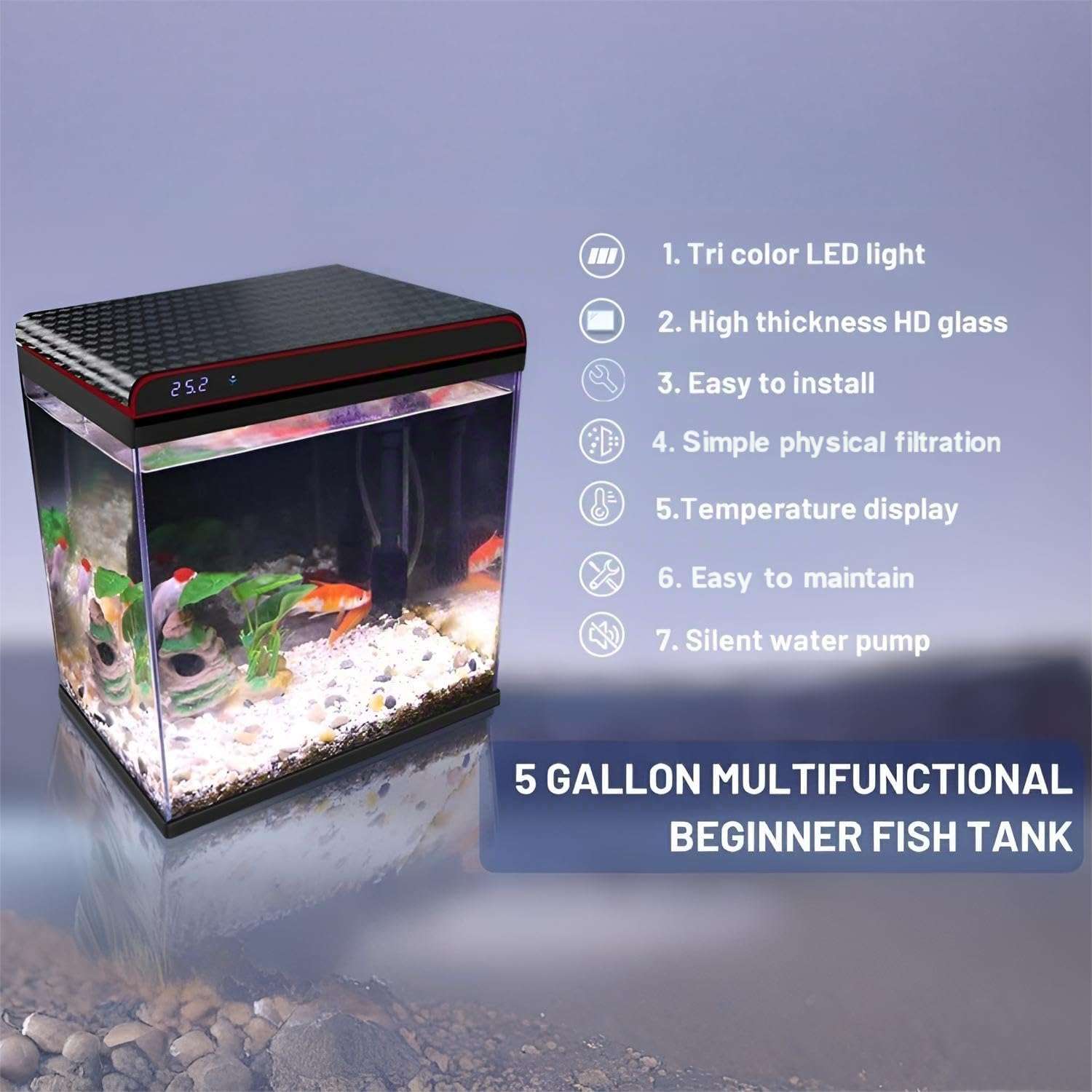 25.2

1. Tri color LED light

2. High thickness HD glass

3. Easy to install

4. Simple physical filtration

5.Temperature display

6. Easy to maintain

7. Silent water pump

5 GALLON MULTIFUNCTIONAL BEGINNER FISH TANK