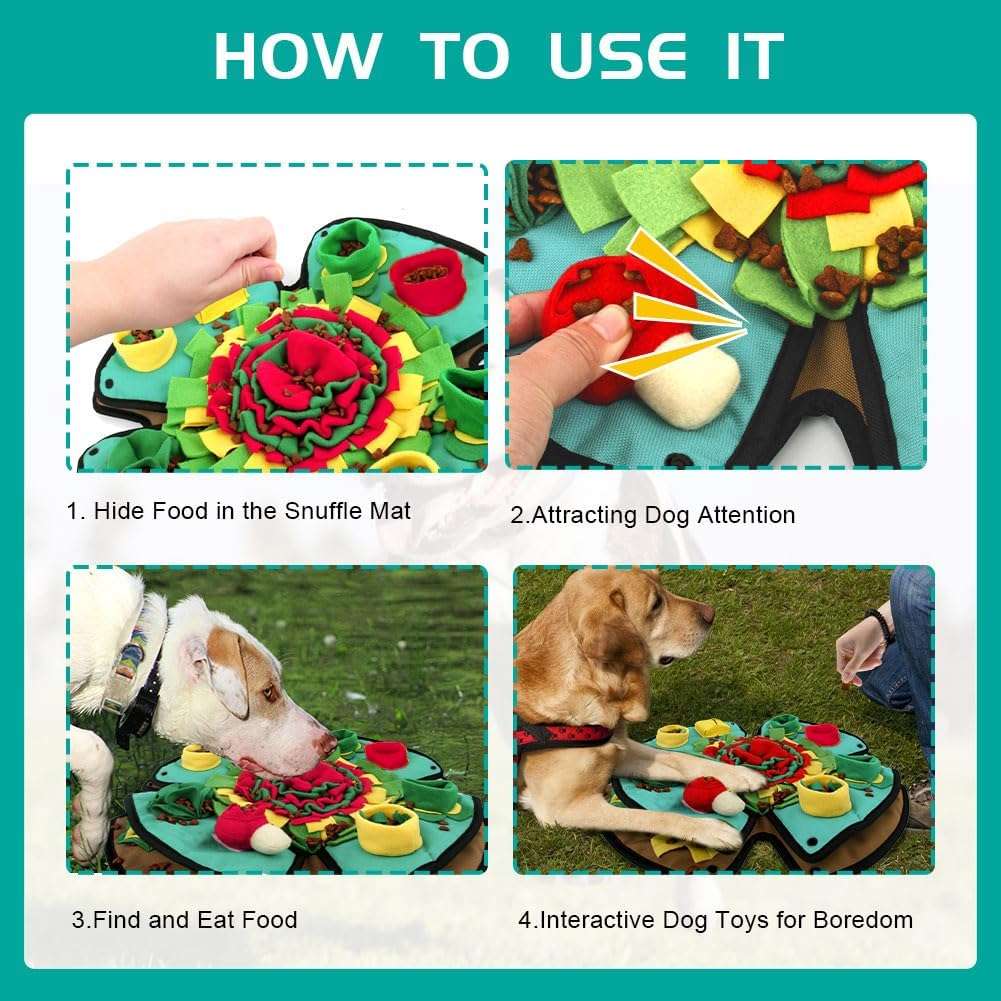 HOW TO USE IT

1. Hide Food in the Snuffle Mat

2.Attracting Dog Attention

3.Find and Eat Food

4.Interactive Dog Toys for Boredom