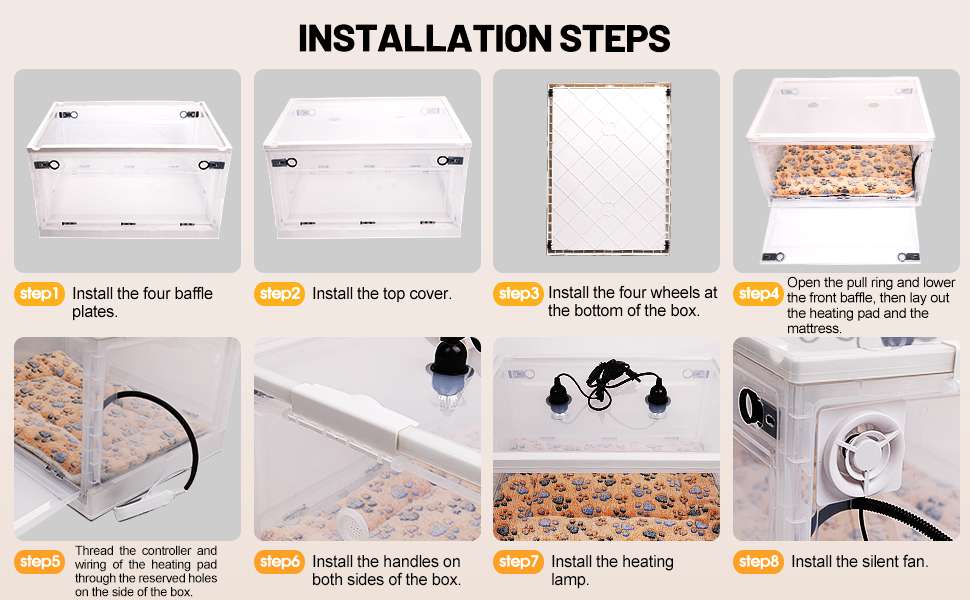 INSTALLATION STEPS

step1 Install the four baffle plates.

step2 Install the top cover.

step3 Install the four wheels at the bottom of the box.

step4 Open the pull ring and lower the front baffle, then lay out the heating pad and the mattress.

step5 Thread the controller and wiring of the heating pad through the reserved holes on the side of the box.

step6 Install the handles on both sides of the box.

step7 Install the heating lamp.

step8 Install the silent fan.