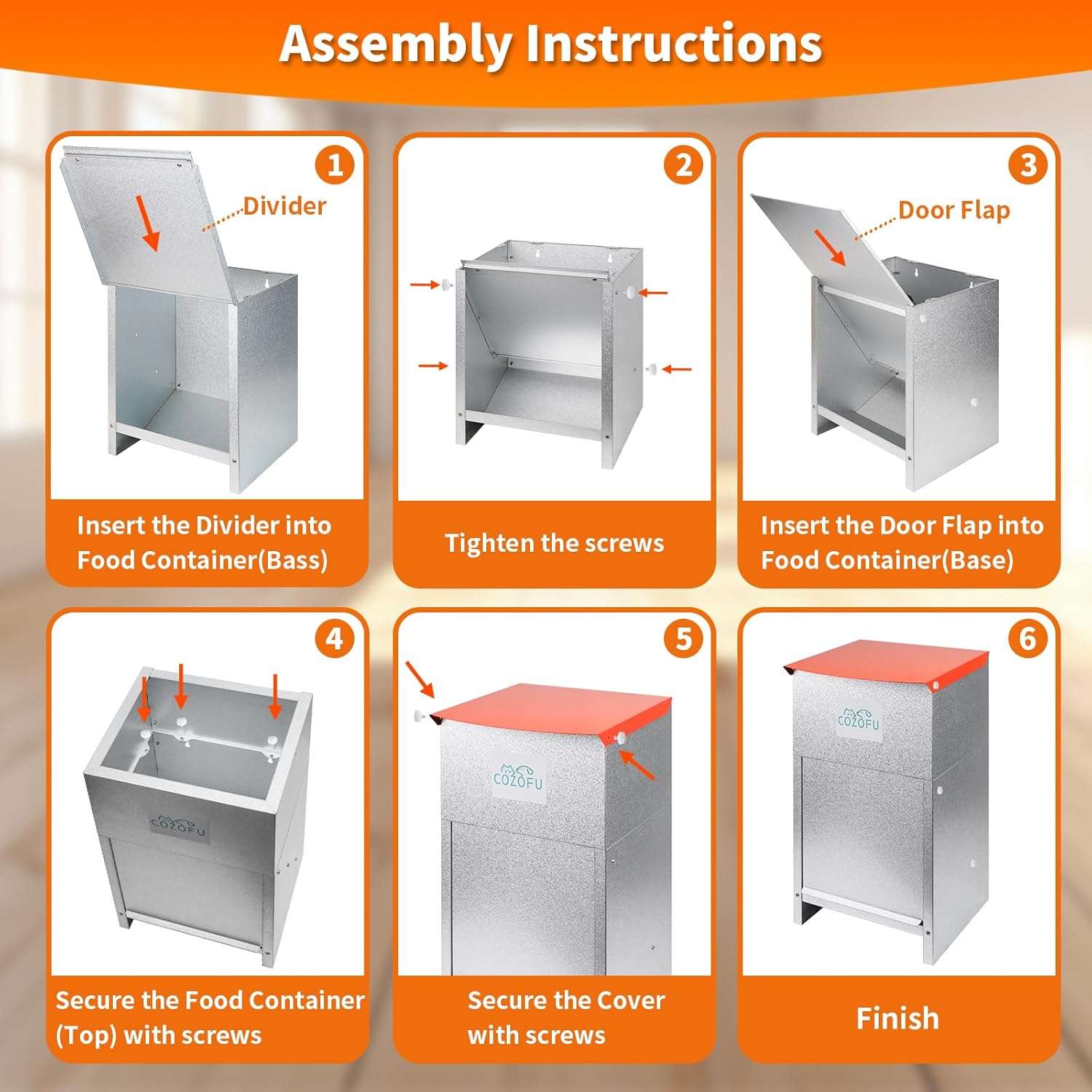 Assembly Instructions

1

Divider

Insert the Divider into Food Container(Bass)

2

Tighten the screws

3

Door Flap

Insert the Door Flap into Food Container(Base)

4

COZOFU

Secure the Food Container (Top) with screws

5

COZOFU

Secure the Cover with screws

6

COZOFU

Finish