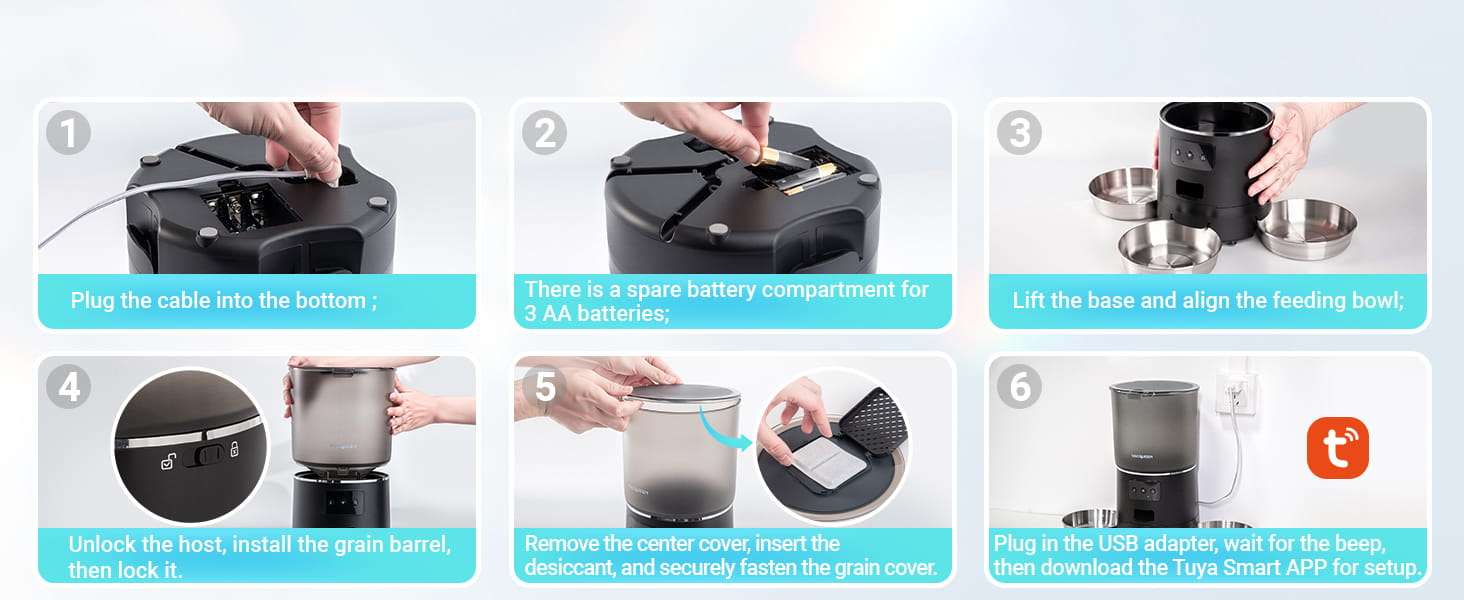 1

Plug the cable into the bottom ;

2

There is a spare battery compartment for 3 AA batteries;

3

Lift the base and align the feeding bowl;

4

Unlock the host, install the grain barrel, then lock it.

5

Remove the center cover, insert the desiccant, and securely fasten the grain cover.

6

Plug in the USB adapter, wait for the beep, then download the Tuya Smart APP for setup.