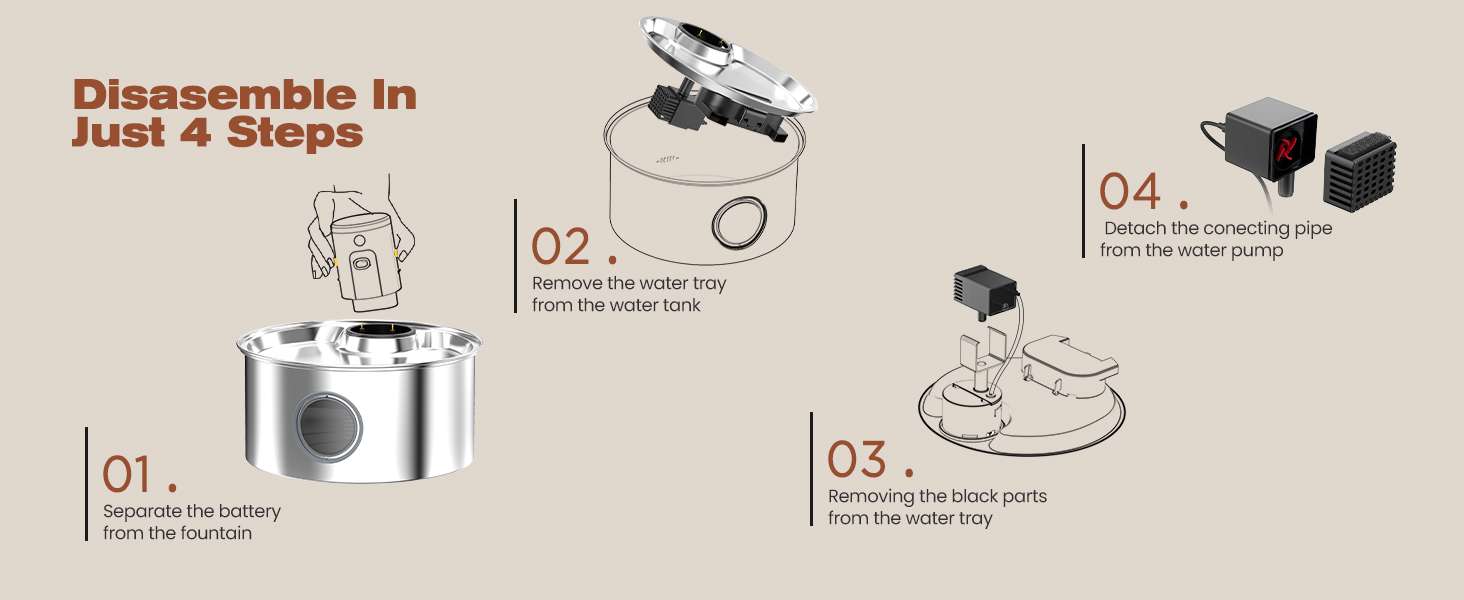 Disasemble In Just 4 Steps

01 .
Separate the battery from the fountain

02 .
Remove the water tray from the water tank

03 .
Removing the black parts from the water tray

04 .
Detach the conecting pipe from the water pump