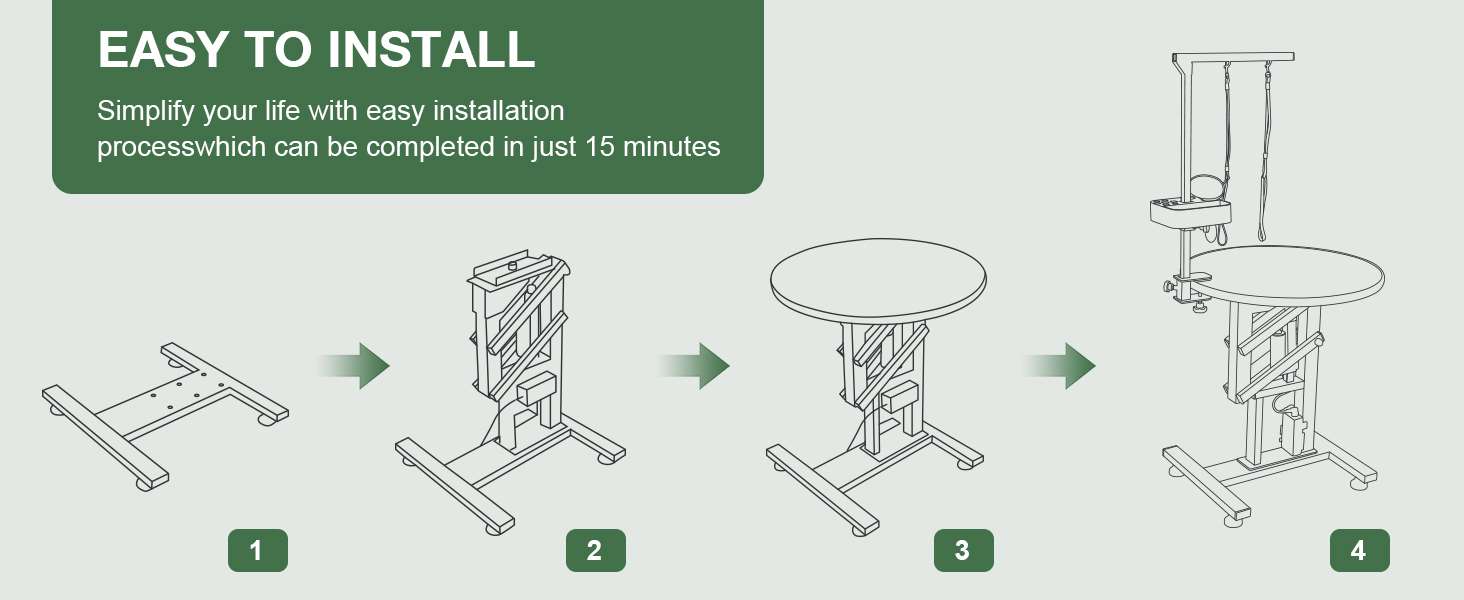 EASY TO INSTALL

Simplify your life with easy installation processwhich can be completed in just 15 minutes

1

2

3

4