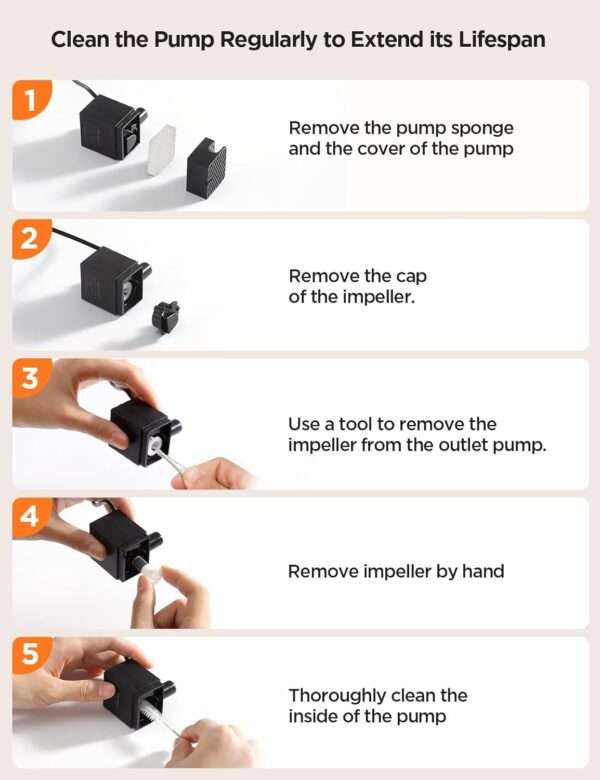 Clean the Pump Regularly to Extend its Lifespan

1

Remove the pump sponge and the cover of the pump

2

Remove the cap of the impeller.

3

Use a tool to remove the impeller from the outlet pump.

4

Remove impeller by hand

5

Thoroughly clean the inside of the pump