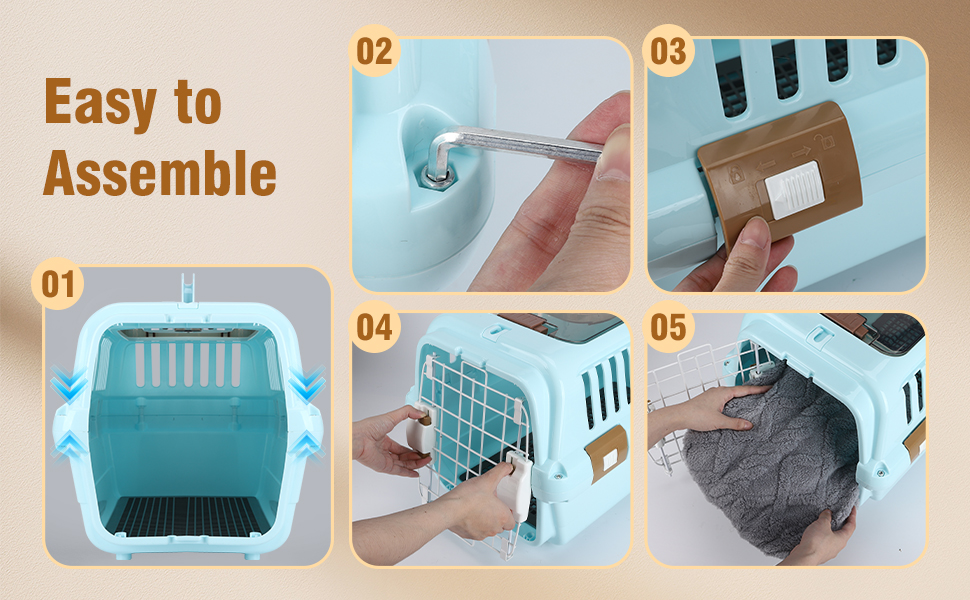 Easy to Assemble

01

02

03

04

05