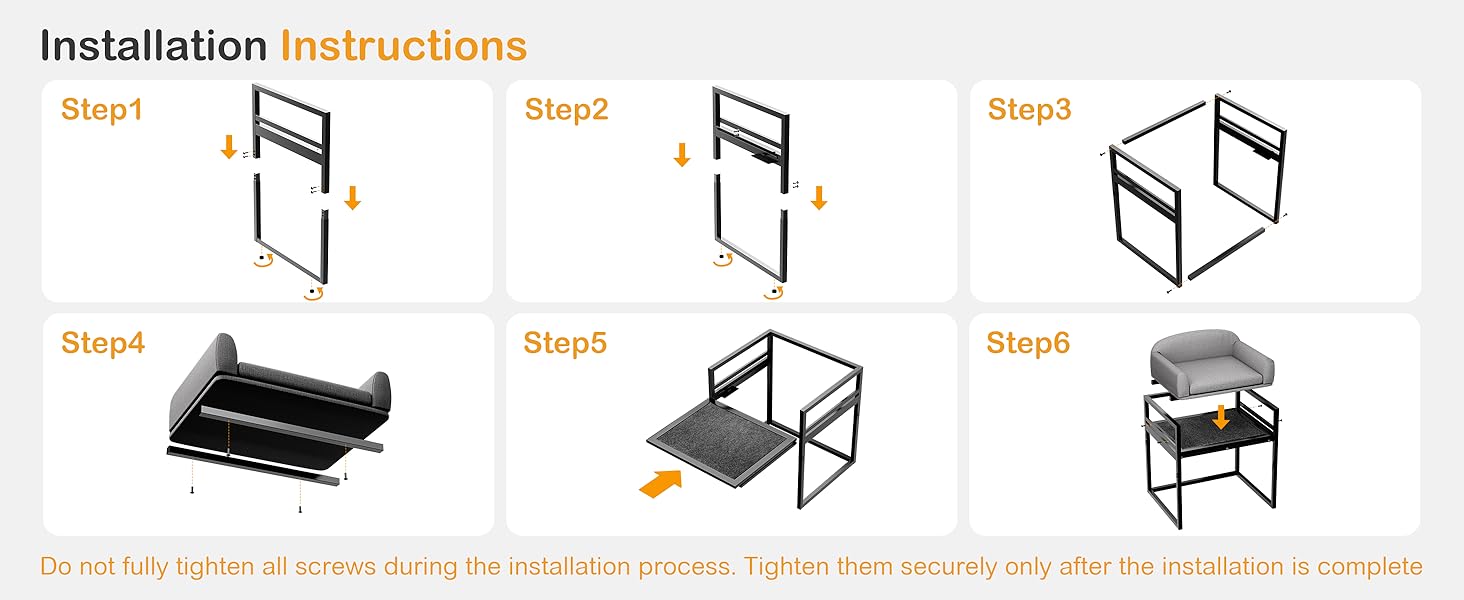 Installation Instructions

Step1

Step2

Step3

Step4

Step5

Step6

Do not fully tighten all screws during the installation process. Tighten them securely only after the installation is complete