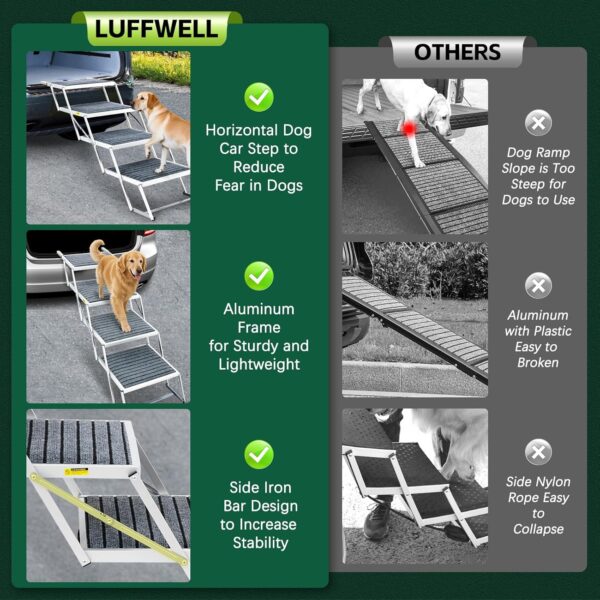 LUFFWELL

Horizontal Dog Car Step to Reduce Fear in Dogs

Aluminum Frame for Sturdy and Lightweight

Side Iron Bar Design to Increase Stability

OTHERS

Dog Ramp Slope is Too Steep for Dogs to Use

Aluminum with Plastic Easy to Broken

Side Nylon Rope Easy to Collapse