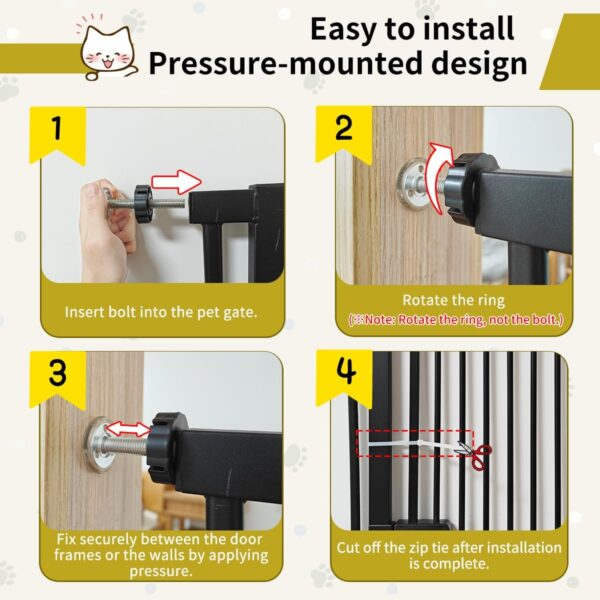 Easy to install
Pressure-mounted design

1

Insert bolt into the pet gate.

2

Rotate the ring
(※Note: Rotate the ring, not the bolt.)

3

Fix securely between the door frames or the walls by applying pressure.

4

Cut off the zip tie after installation is complete.