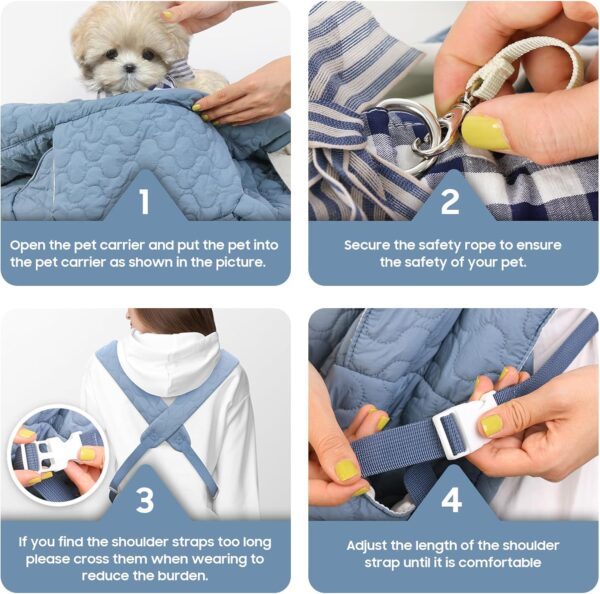 1

Open the pet carrier and put the pet into the pet carrier as shown in the picture.

2

Secure the safety rope to ensure the safety of your pet.

3

If you find the shoulder straps too long please cross them when wearing to reduce the burden.

4

Adjust the length of the shoulder strap until it is comfortable