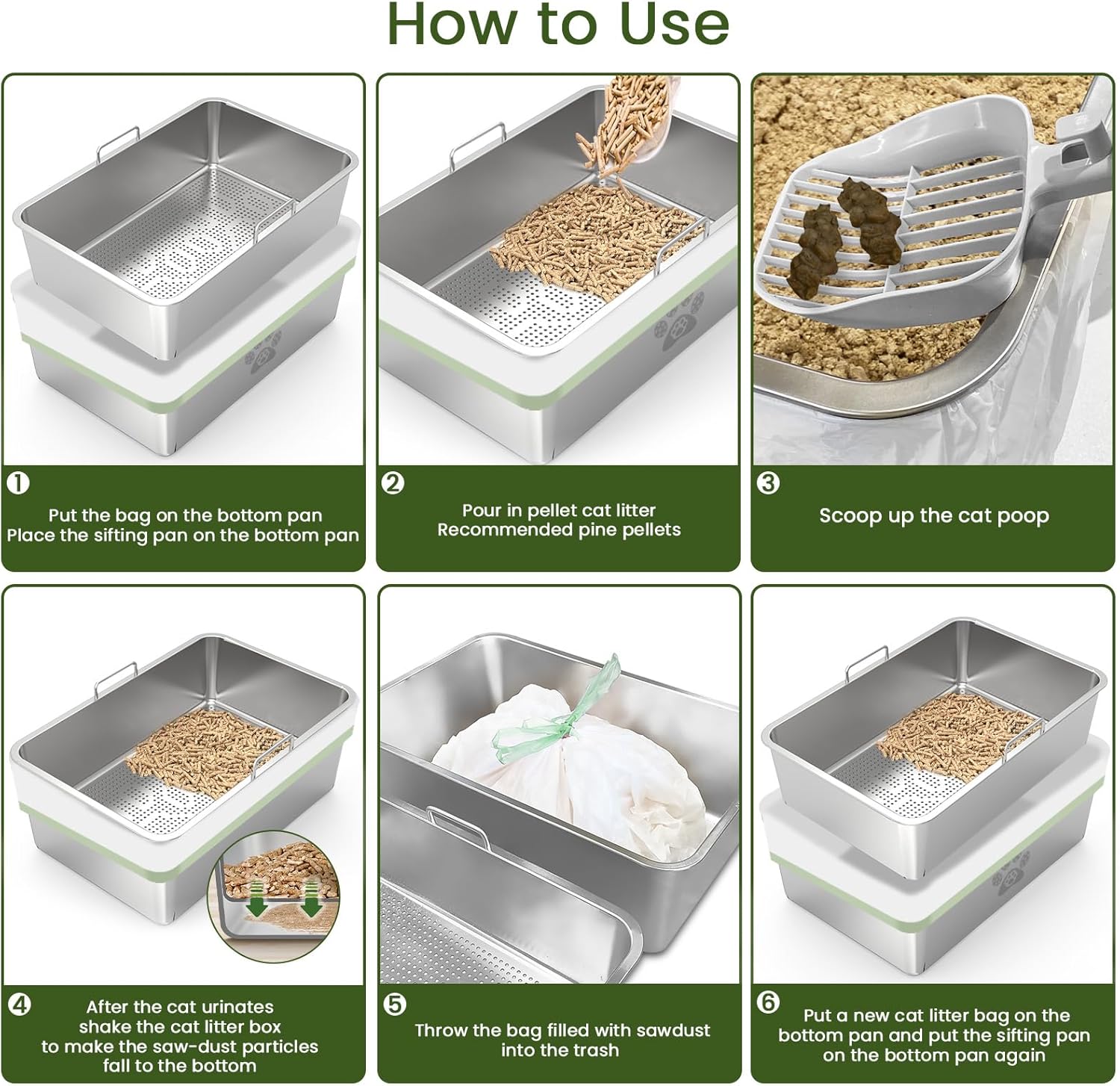 How to Use

❶
Put the bag on the bottom pan
Place the sifting pan on the bottom pan

❷
Pour in pellet cat litter
Recommended pine pellets

❸
Scoop up the cat poop

❹
After the cat urinates
shake the cat litter box
to make the saw-dust particles
fall to the bottom

❺
Throw the bag filled with sawdust
into the trash

❻
Put a new cat litter bag on the
bottom pan and put the sifting pan
on the bottom pan again