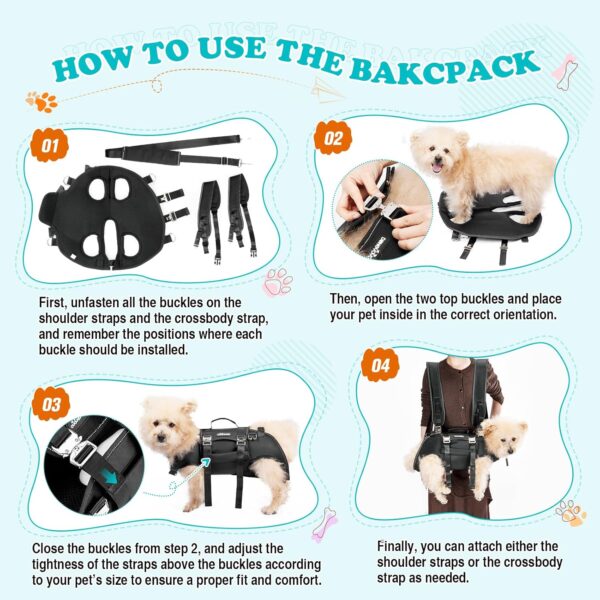 HOW TO USE THE BAKCPACK

01

First, unfasten all the buckles on the shoulder straps and the crossbody strap, and remember the positions where each buckle should be installed.

02

Then, open the two top buckles and place your pet inside in the correct orientation.

03

Close the buckles from step 2, and adjust the tightness of the straps above the buckles according to your pet's size to ensure a proper fit and comfort.

04

Finally, you can attach either the shoulder straps or the crossbody strap as needed.