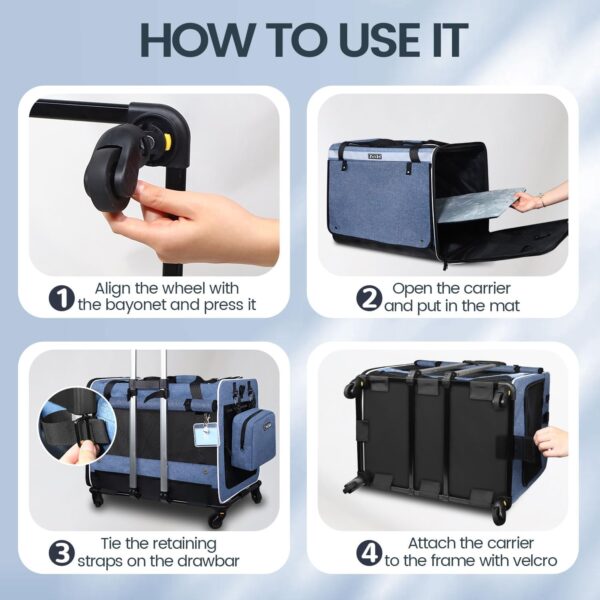 HOW TO USE IT

1 Align the wheel with the bayonet and press it

2 Open the carrier and put in the mat

3 Tie the retaining straps on the drawbar

4 Attach the carrier to the frame with velcro