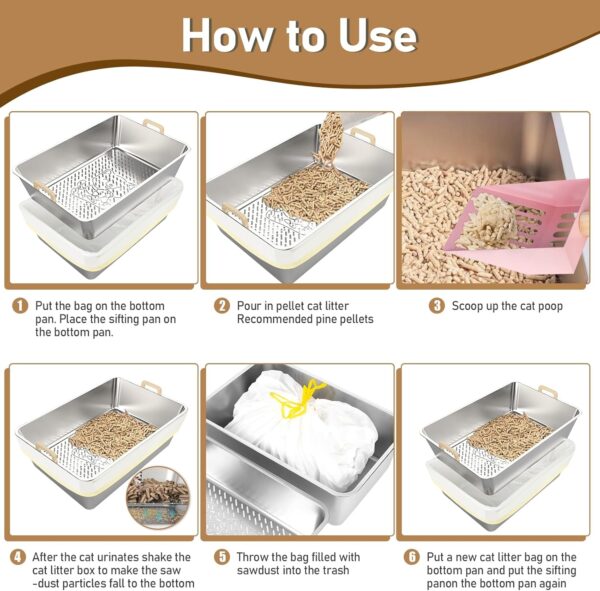 How to Use

1 Put the bag on the bottom pan. Place the sifting pan on the bottom pan.

2 Pour in pellet cat litter Recommended pine pellets

3 Scoop up the cat poop

4 After the cat urinates shake the cat litter box to make the saw -dust particles fall to the bottom

5 Throw the bag filled with sawdust into the trash

6 Put a new cat litter bag on the bottom pan and put the sifting panon the bottom pan again