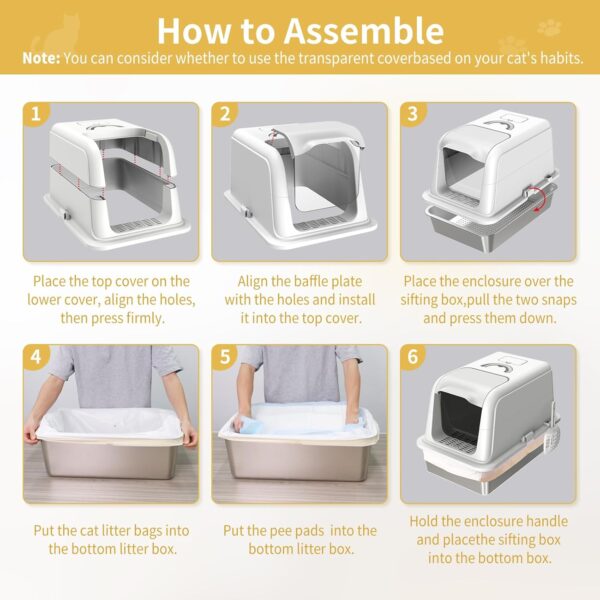 How to Assemble

Note: You can consider whether to use the transparent coverbased on your cat's habits.

1

Place the top cover on the lower cover, align the holes, then press firmly.

2

Align the baffle plate with the holes and install it into the top cover.

3

Place the enclosure over the sifting box,pull the two snaps and press them down.

4

Put the cat litter bags into the bottom litter box.

5

Put the pee pads into the bottom litter box.

6

Hold the enclosure handle and placethe sifting box into the bottom box.