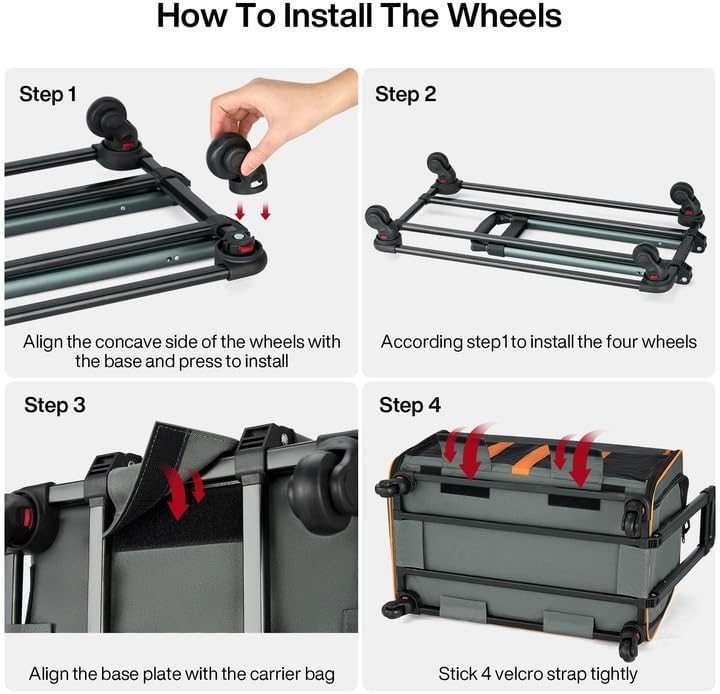 How To Install The Wheels

Step 1

Align the concave side of the wheels with the base and press to install

Step 2

According step1 to install the four wheels

Step 3

Align the base plate with the carrier bag

Step 4

Stick 4 velcro strap tightly