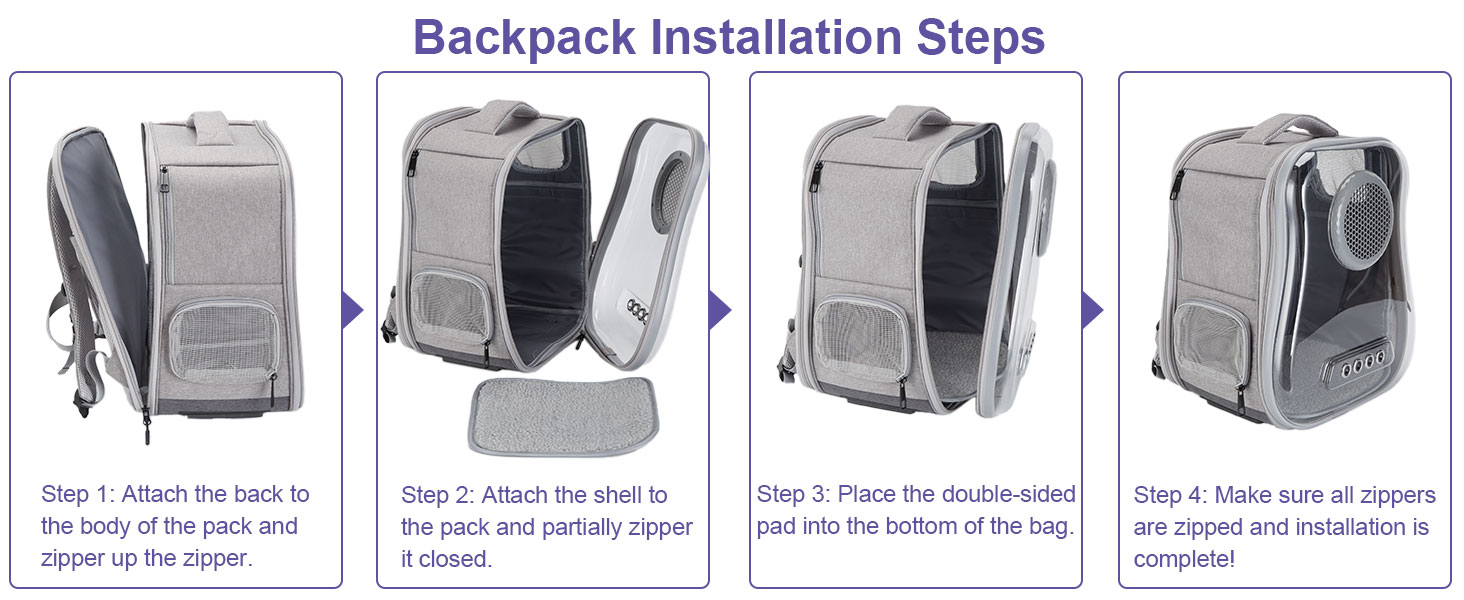 Backpack Installation Steps

Step 1: Attach the back to the body of the pack and zipper up the zipper.

Step 2: Attach the shell to the pack and partially zipper it closed.

Step 3: Place the double-sided pad into the bottom of the bag.

Step 4: Make sure all zippers are zipped and installation is complete!