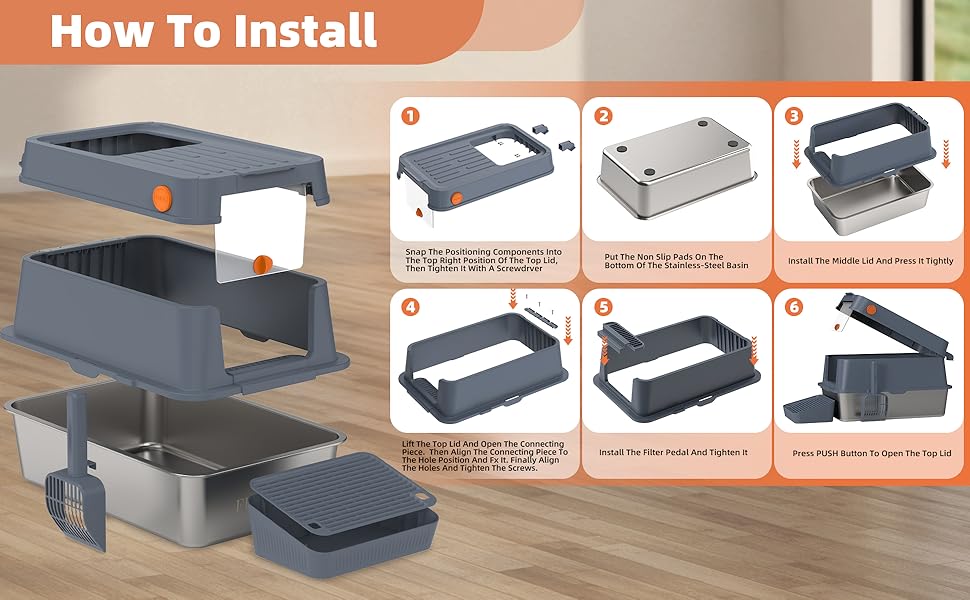 How To Install

1

Snap The Positioning Components Into The Top Right Position Of The Top Lid, Then Tighten It With A Screwdrver

2

Put The Non Slip Pads On The Bottom Of The Stainless-Steel Basin

3

Install The Middle Lid And Press It Tightly

4

Lift The Top Lid And Open The Connecting Piece. Then Align The Connecting Piece To The Hole Position And Fx It. Finally Align The Holes And Tighten The Screws.

5

Install The Filter Pedal And Tighten It

6

Press PUSH Button To Open The Top Lid