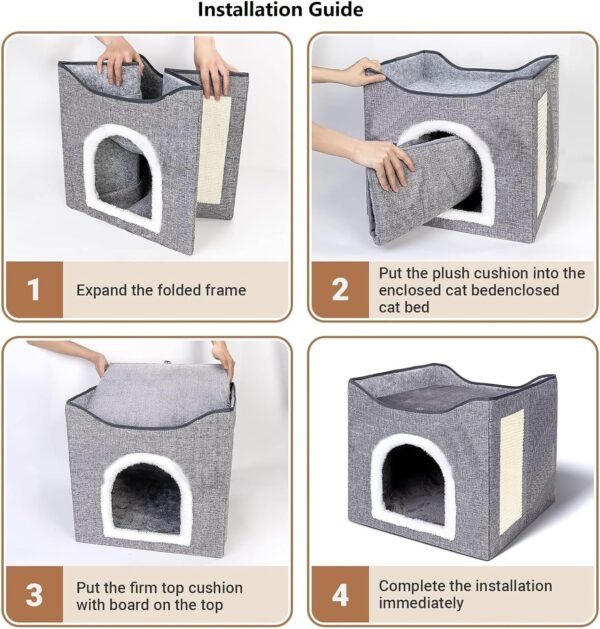 Installation Guide

1

Expand the folded frame

2

Put the plush cushion into the enclosed cat bedenclosed cat bed

3

Put the firm top cushion with board on the top

4

Complete the installation immediately