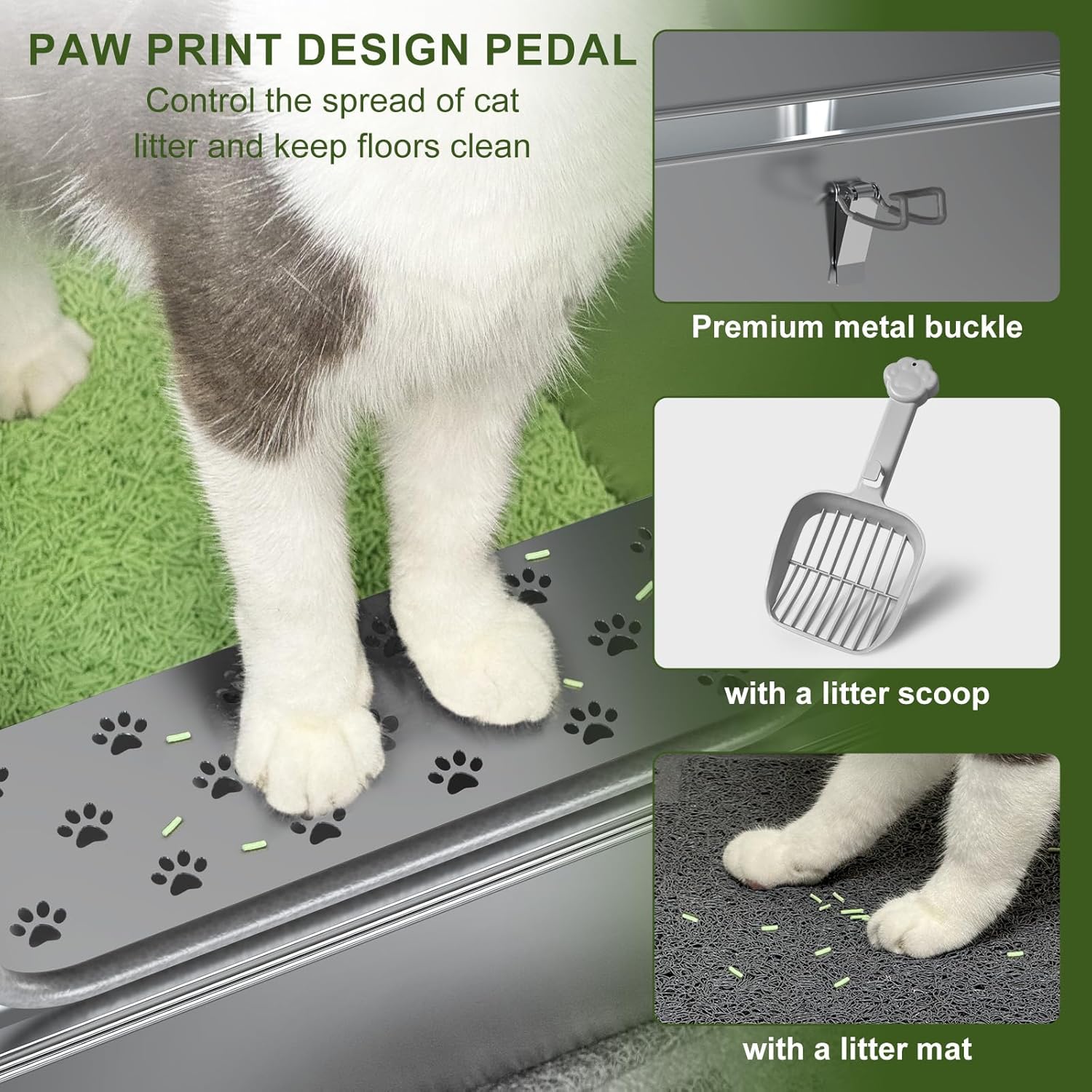 PAW PRINT DESIGN PEDAL
Control the spread of cat litter and keep floors clean

Premium metal buckle

with a litter scoop

with a litter mat