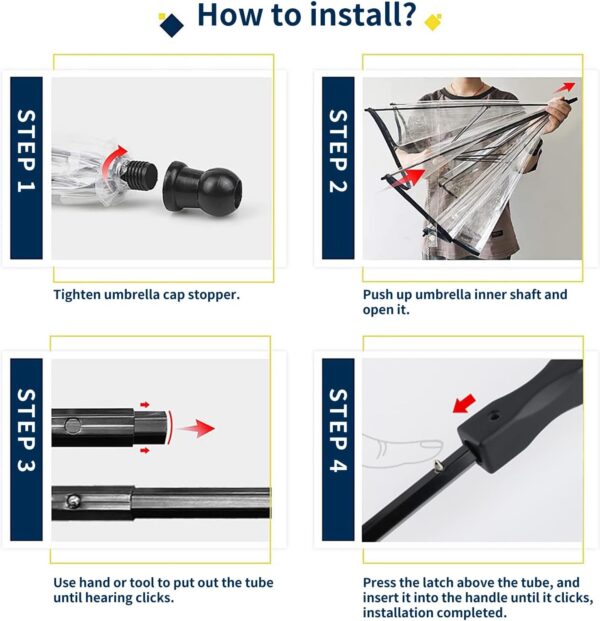 How to install?

STEP 1

Tighten umbrella cap stopper.

STEP 2

Push up umbrella inner shaft and open it.

STEP 3

Use hand or tool to put out the tube until hearing clicks.

STEP 4

Press the latch above the tube, and insert it into the handle until it clicks, installation completed.