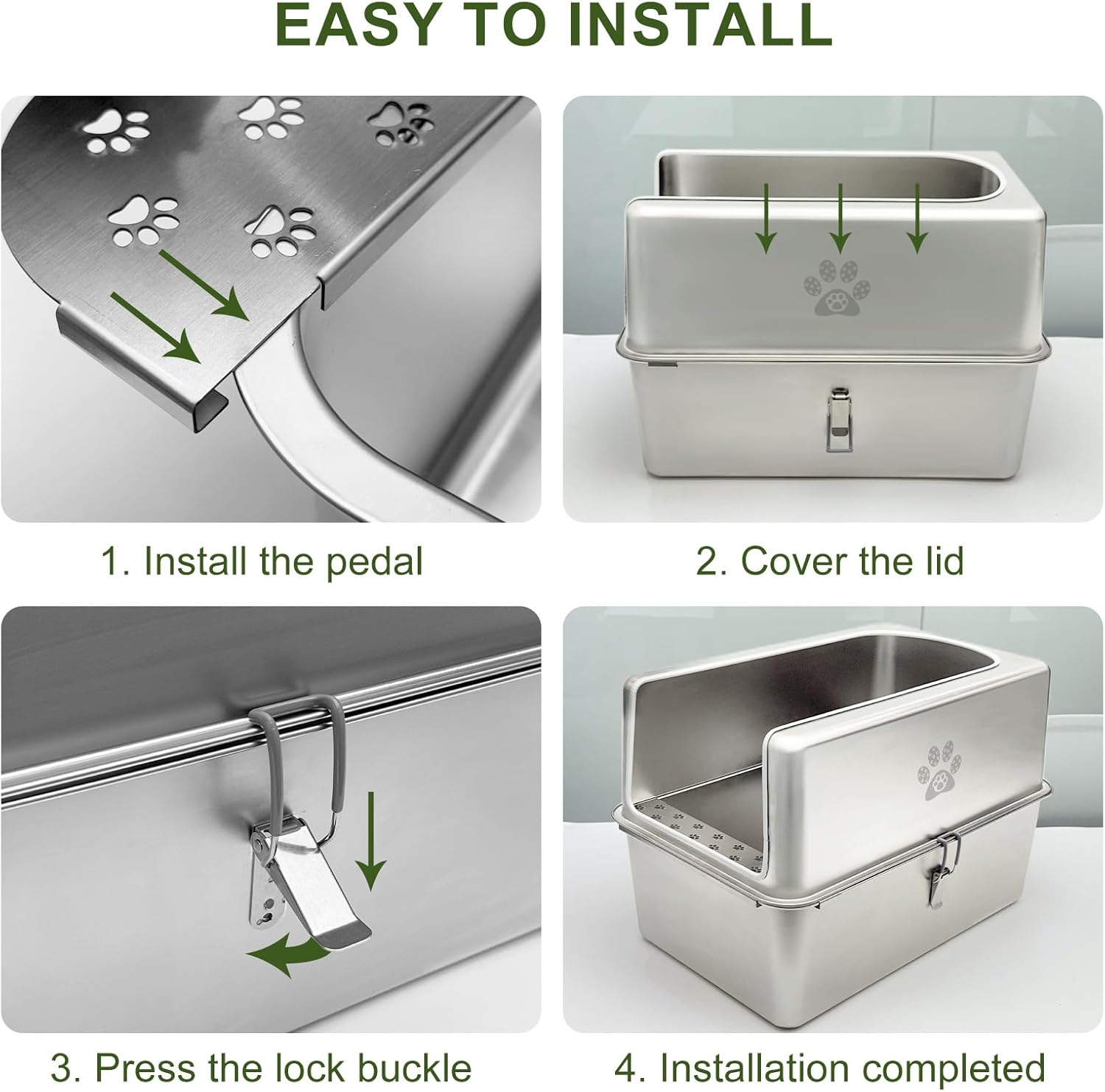 EASY TO INSTALL

1. Install the pedal

2. Cover the lid

3. Press the lock buckle

4. Installation completed