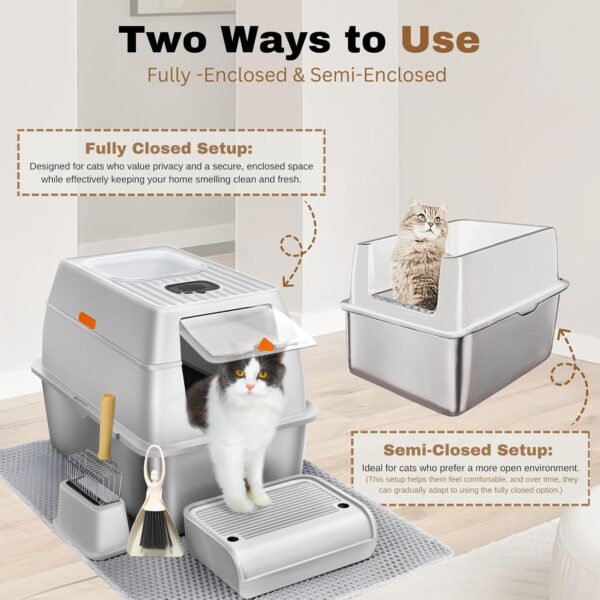 Two Ways to Use
Fully -Enclosed & Semi-Enclosed

Fully Closed Setup:
Designed for cats who value privacy and a secure, enclosed space while effectively keeping your home smelling clean and fresh.

Semi-Closed Setup:
Ideal for cats who prefer a more open environment.
(This setup helps them feel comfortable, and over time, they can gradually adapt to using the fully closed option.)