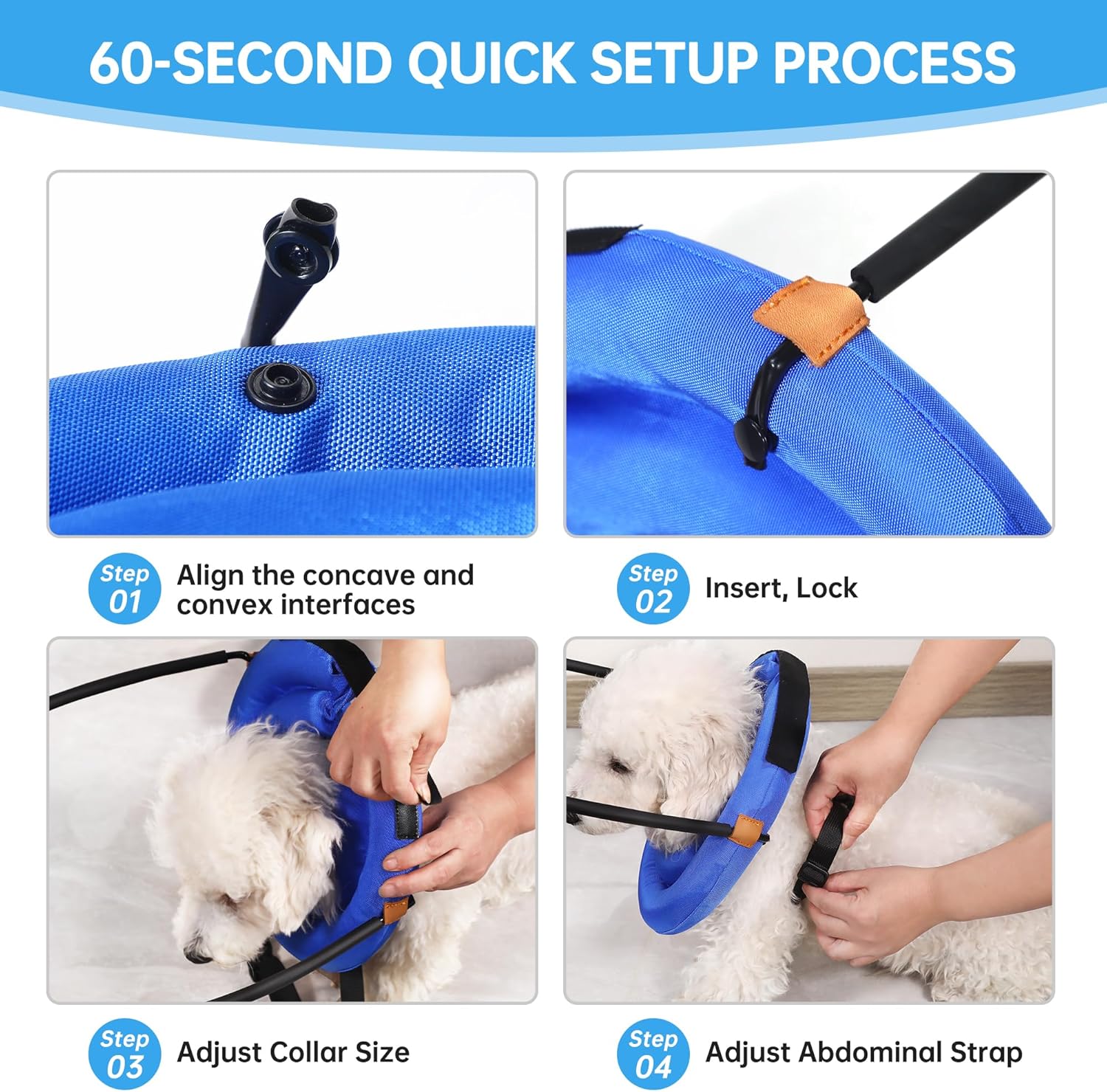 60-SECOND QUICK SETUP PROCESS

Step 01 Align the concave and convex interfaces

Step 02 Insert, Lock

Step 03 Adjust Collar Size

Step 04 Adjust Abdominal Strap