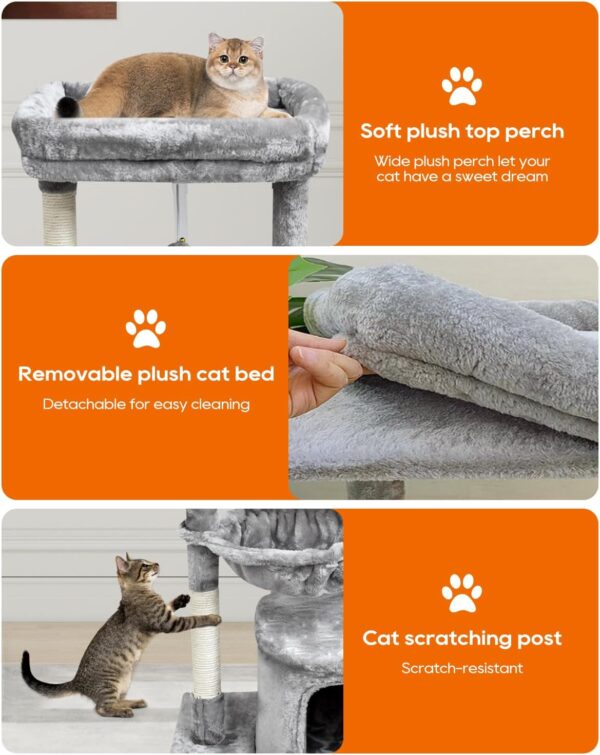 Soft plush top perch

Wide plush perch let your cat have a sweet dream

Removable plush cat bed

Detachable for easy cleaning

Cat scratching post

Scratch-resistant