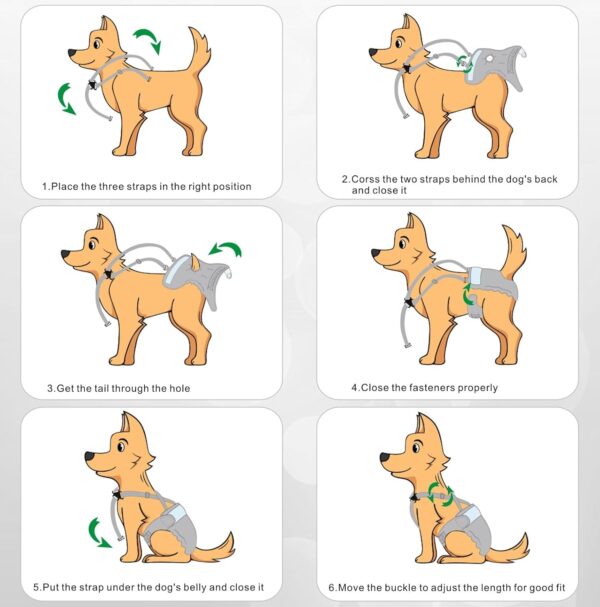 1.Place the three straps in the right position

2.Corss the two straps behind the dog's back and close it

3.Get the tail through the hole

4.Close the fasteners properly

5.Put the strap under the dog's belly and close it

6.Move the buckle to adjust the length for good fit