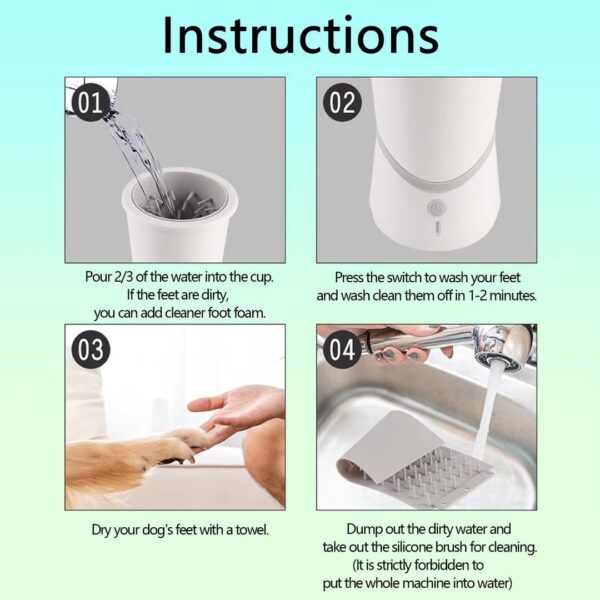 Instructions

01

Pour 2/3 of the water into the cup. If the feet are dirty, you can add cleaner foot foam.

02

Press the switch to wash your feet and wash clean them off in 1-2 minutes.

03

Dry your dog's feet with a towel.

04

Dump out the dirty water and take out the silicone brush for cleaning. (It is strictly forbidden to put the whole machine into water)