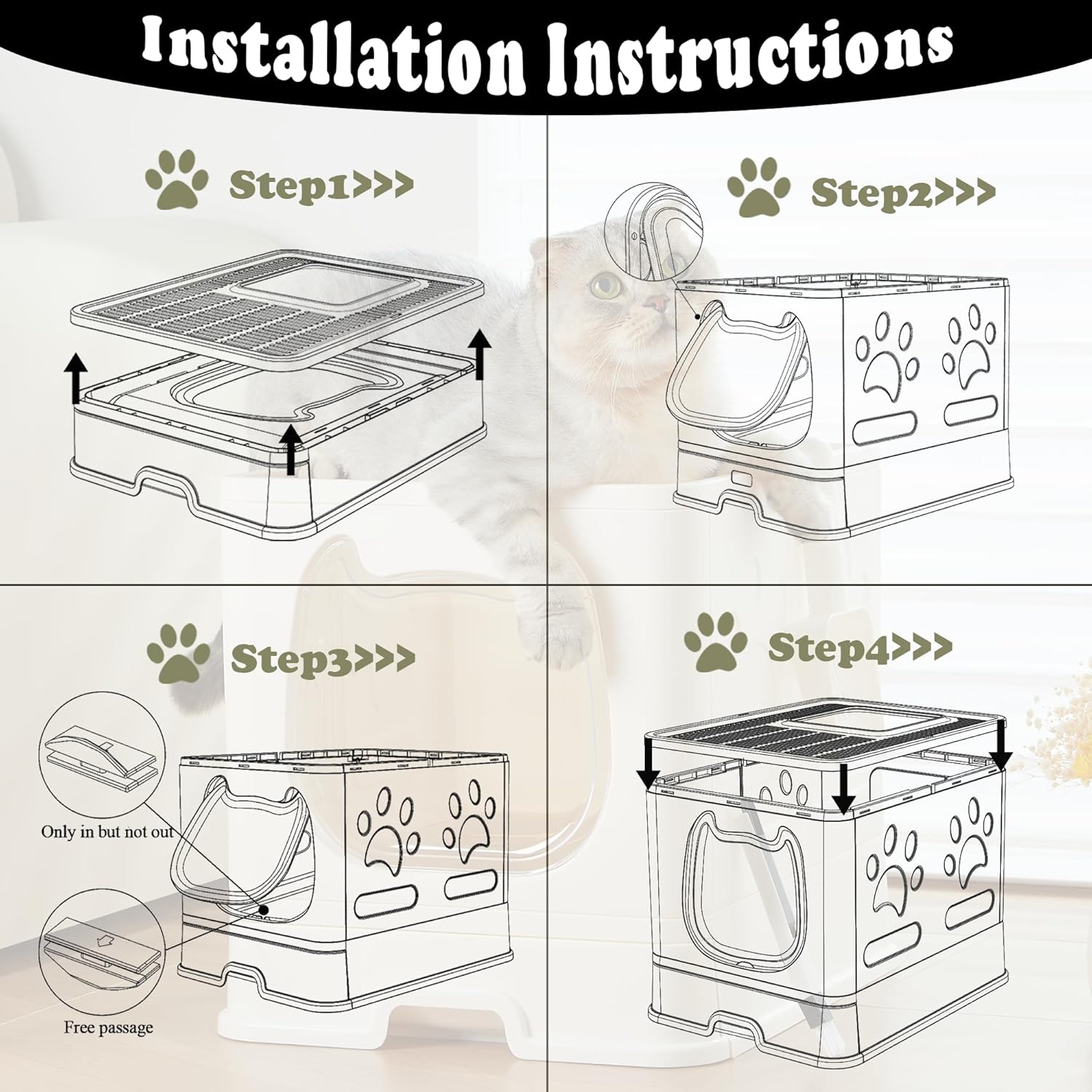 Installation Instructions

Step1>>>

Step2>>>

Step3>>>

Only in but not out

Free passage

Step4>>>