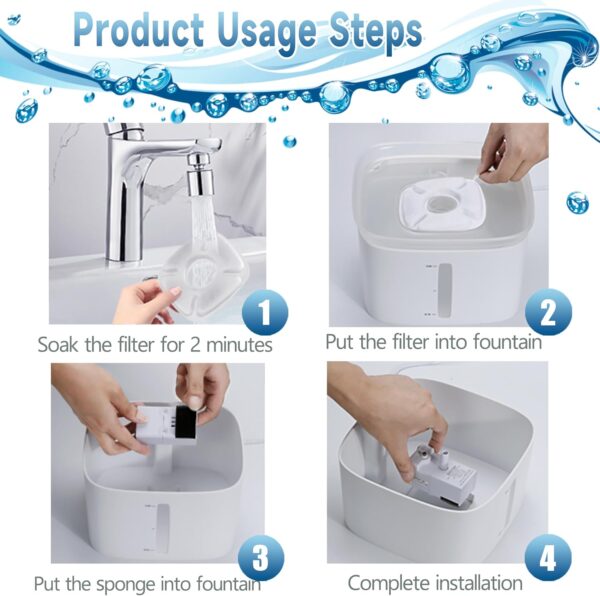 Product Usage Steps

1
Soak the filter for 2 minutes

2
Put the filter into fountain

3
Put the sponge into fountain

4
Complete installation