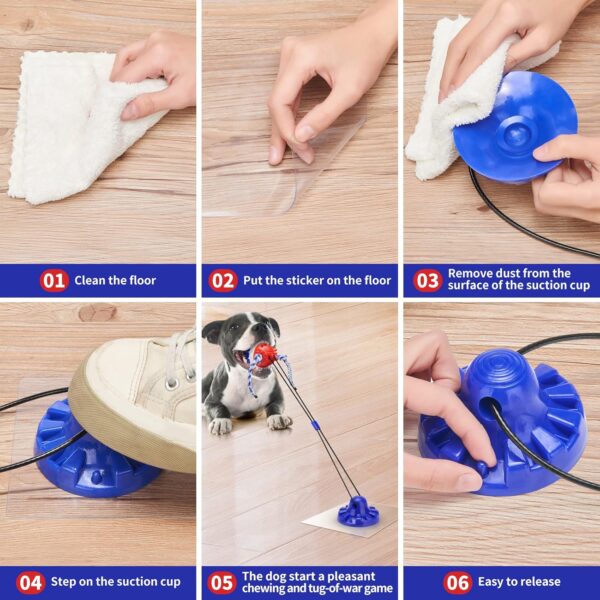 01 Clean the floor

02 Put the sticker on the floor

03 Remove dust from the surface of the suction cup

04 Step on the suction cup

05 The dog start a pleasant chewing and tug-of-war game

06 Easy to release