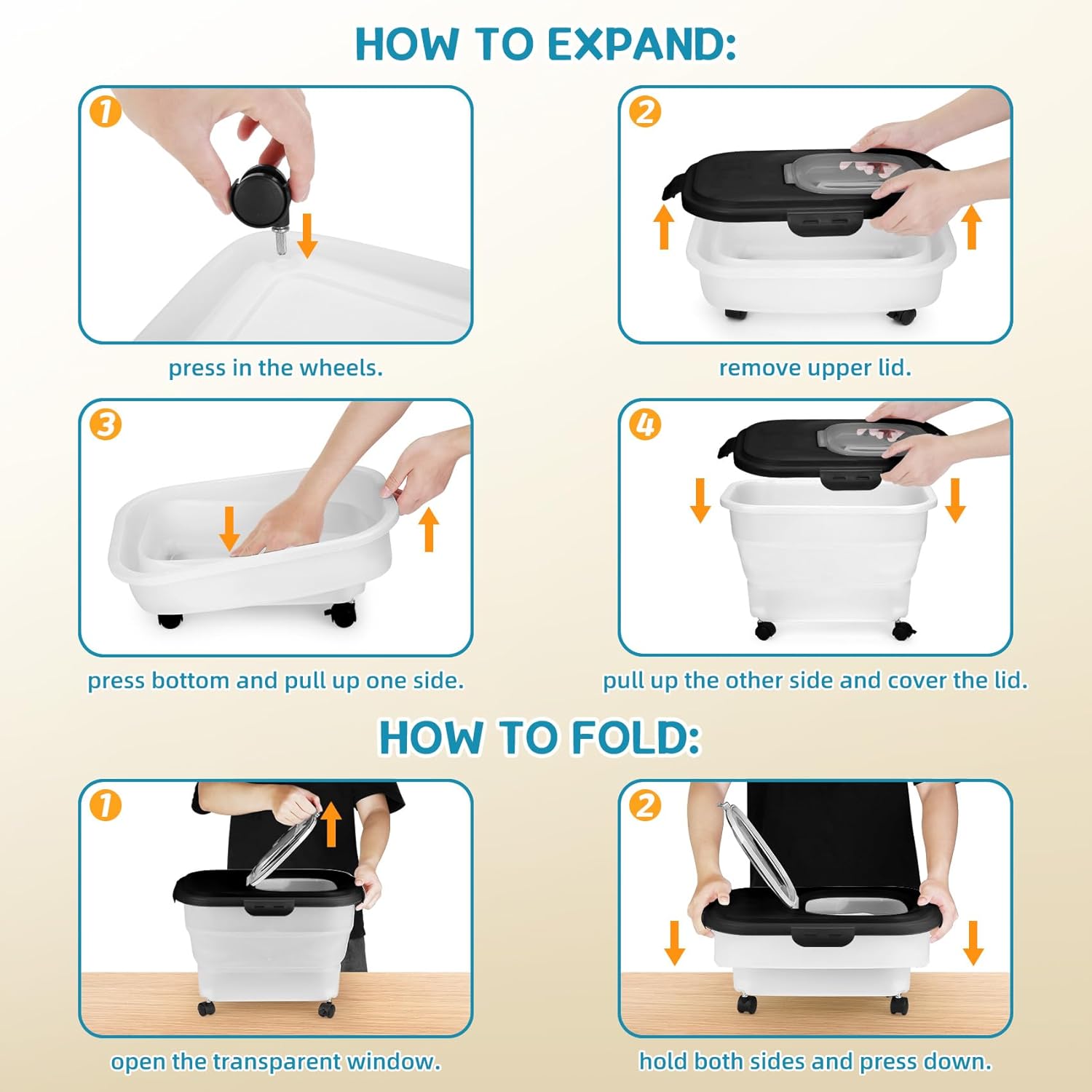 HOW TO EXPAND:

1
press in the wheels.

2
remove upper lid.

3
press bottom and pull up one side.

4
pull up the other side and cover the lid.

HOW TO FOLD:

1
open the transparent window.

2
hold both sides and press down.